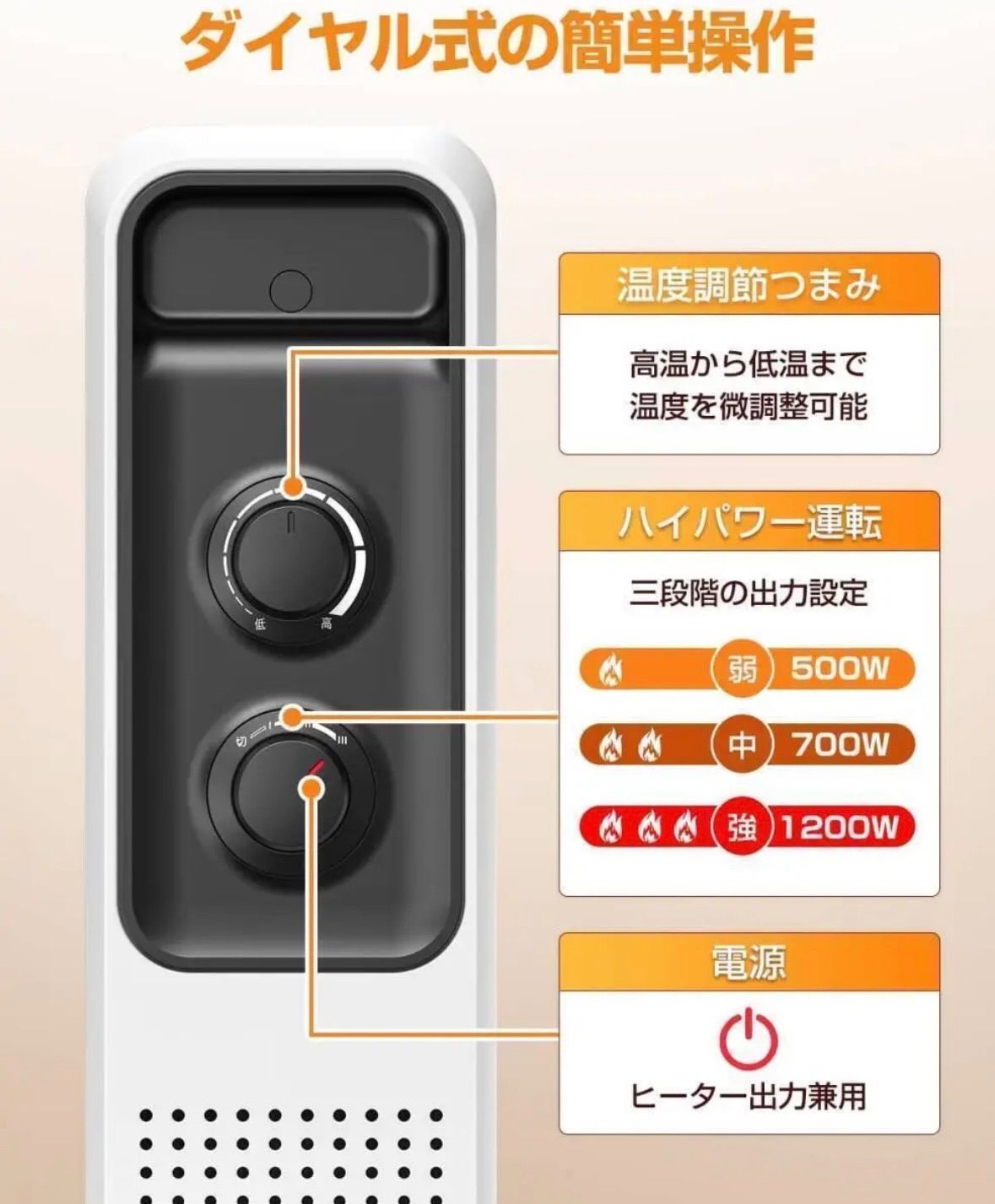 ダイヤル式の簡単操作

低 高

切 I II III

温度調節つまみ

高温から低温まで
温度を微調整可能

ハイパワー運転

三段階の出力設定

弱 500W

中 700W

強 1200W

電源

ヒーター出力兼用