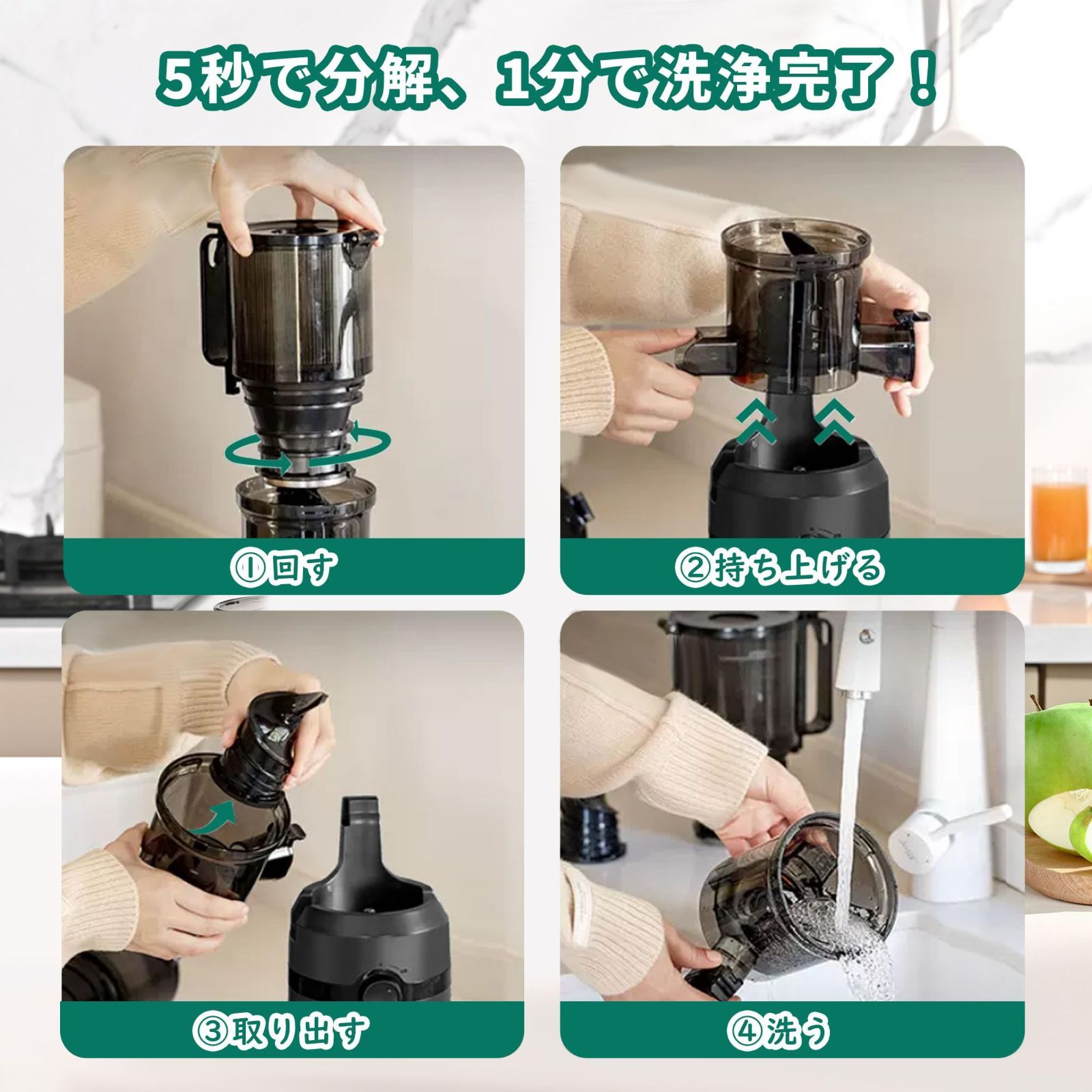 5秒で分解、1分で洗浄完了！

①回す

②持ち上げる

③取り出す

④洗う