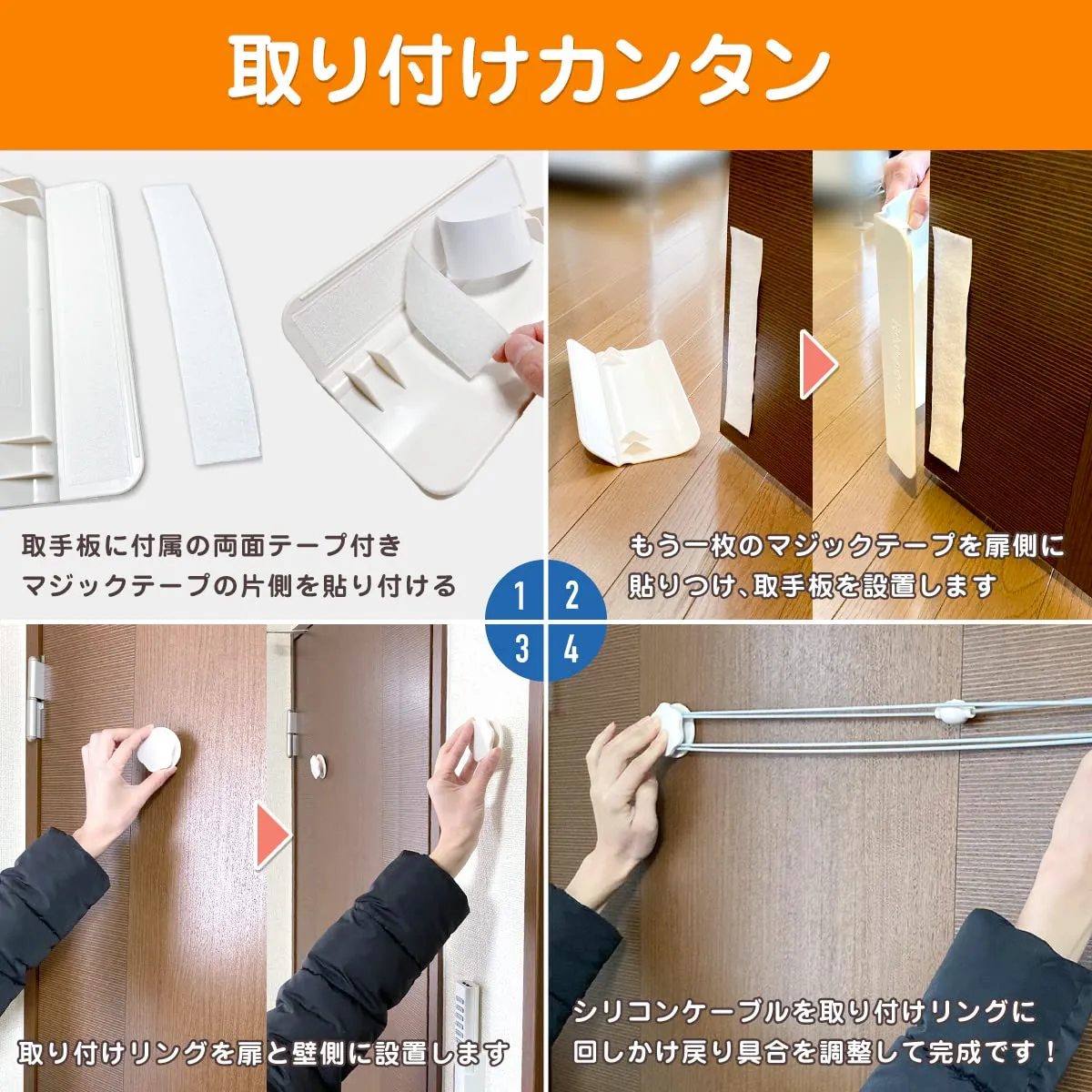 取り付けカンタン

取手板に付属の両面テープ付き
マジックテープの片側を貼り付ける

もう一枚のマジックテープを扉側に
貼りつけ、取手板を設置します

1
2
3
4

取り付けリングを扉と壁側に設置します

シリコンケーブルを取り付けリングに
回しかけ戻り具合を調整して完成です！