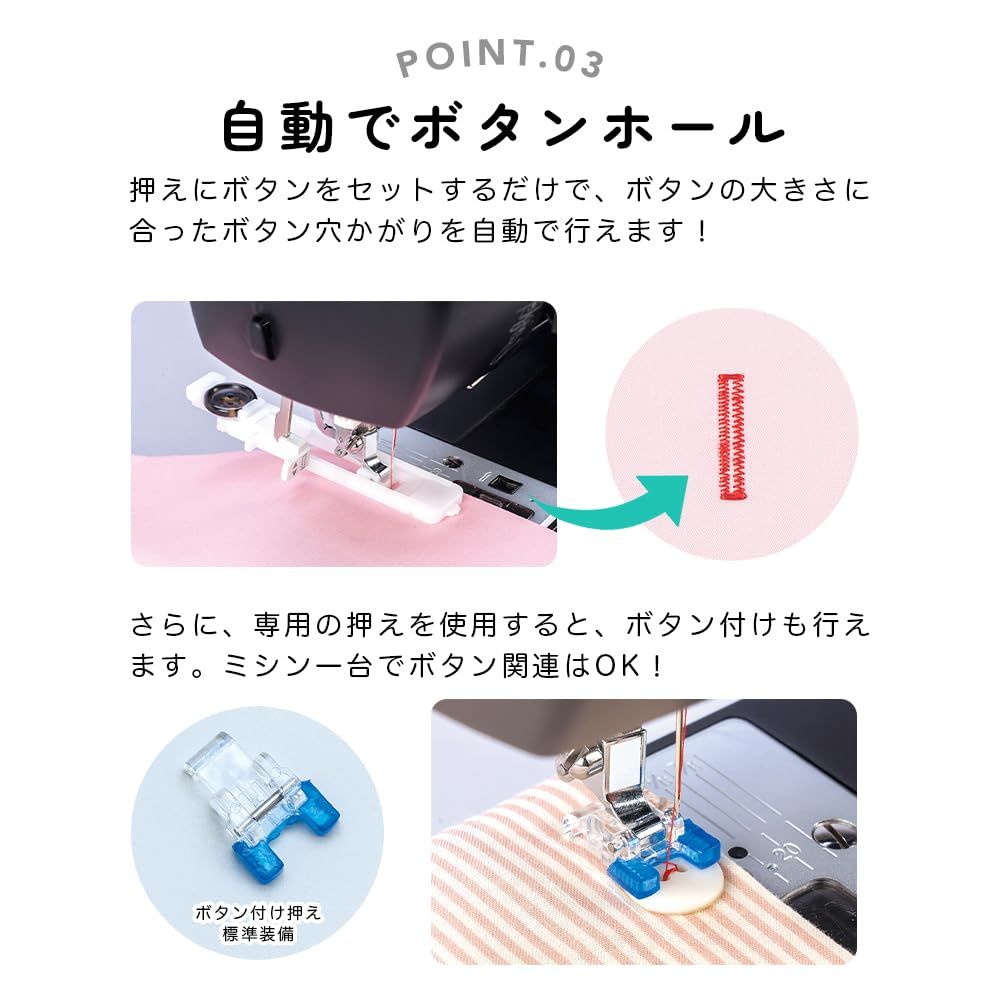 POINT.03

自動でボタンホール

押えにボタンをセットするだけで、ボタンの大きさに合ったボタン穴かがりを自動で行えます！

さらに、専用の押えを使用すると、ボタン付けも行えます。ミシン一台でボタン関連はOK！

ボタン付け押え
標準装備