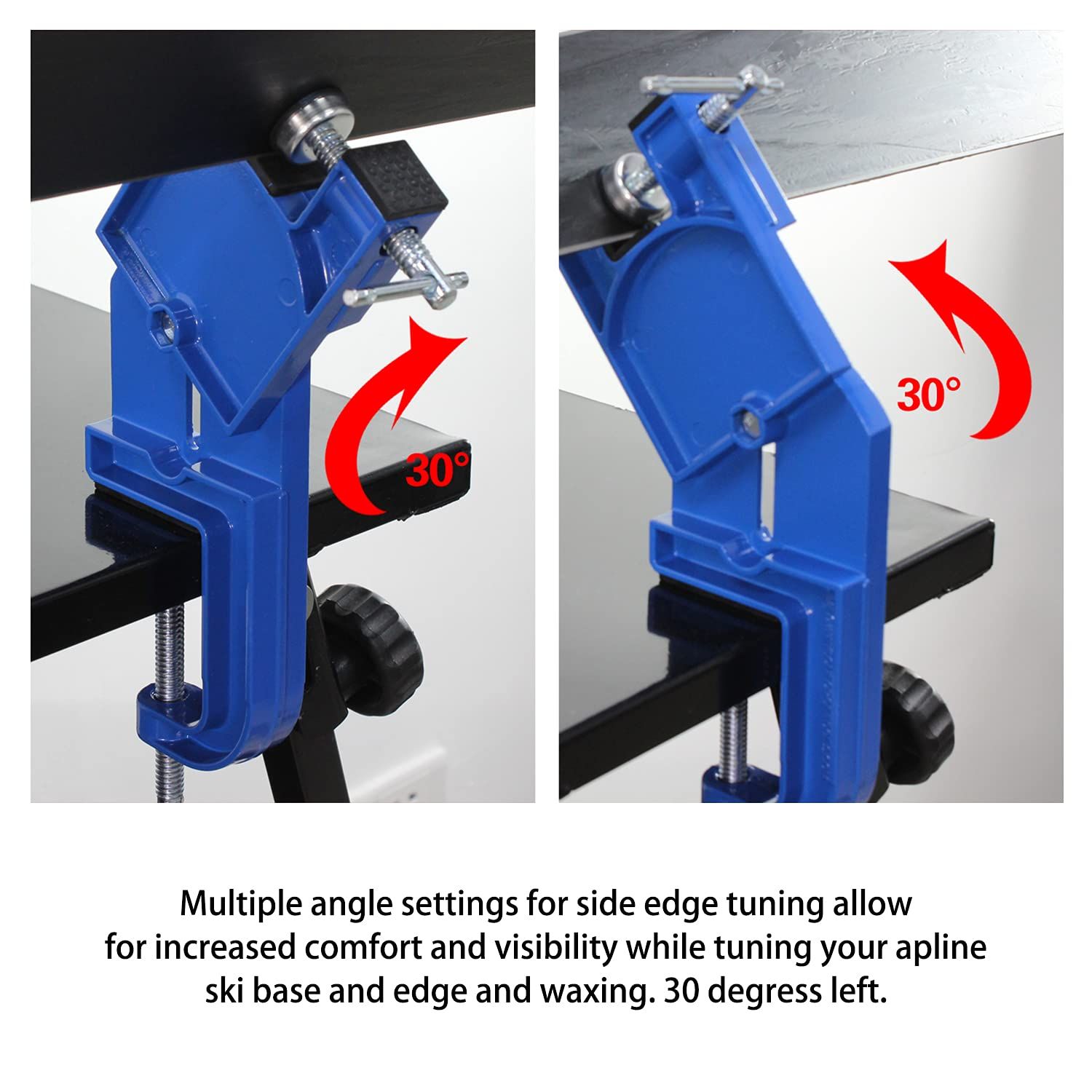 30°

30°

Multiple angle settings for side edge tuning allow for increased comfort and visibility while tuning your apline ski base and edge and waxing. 30 degress left.