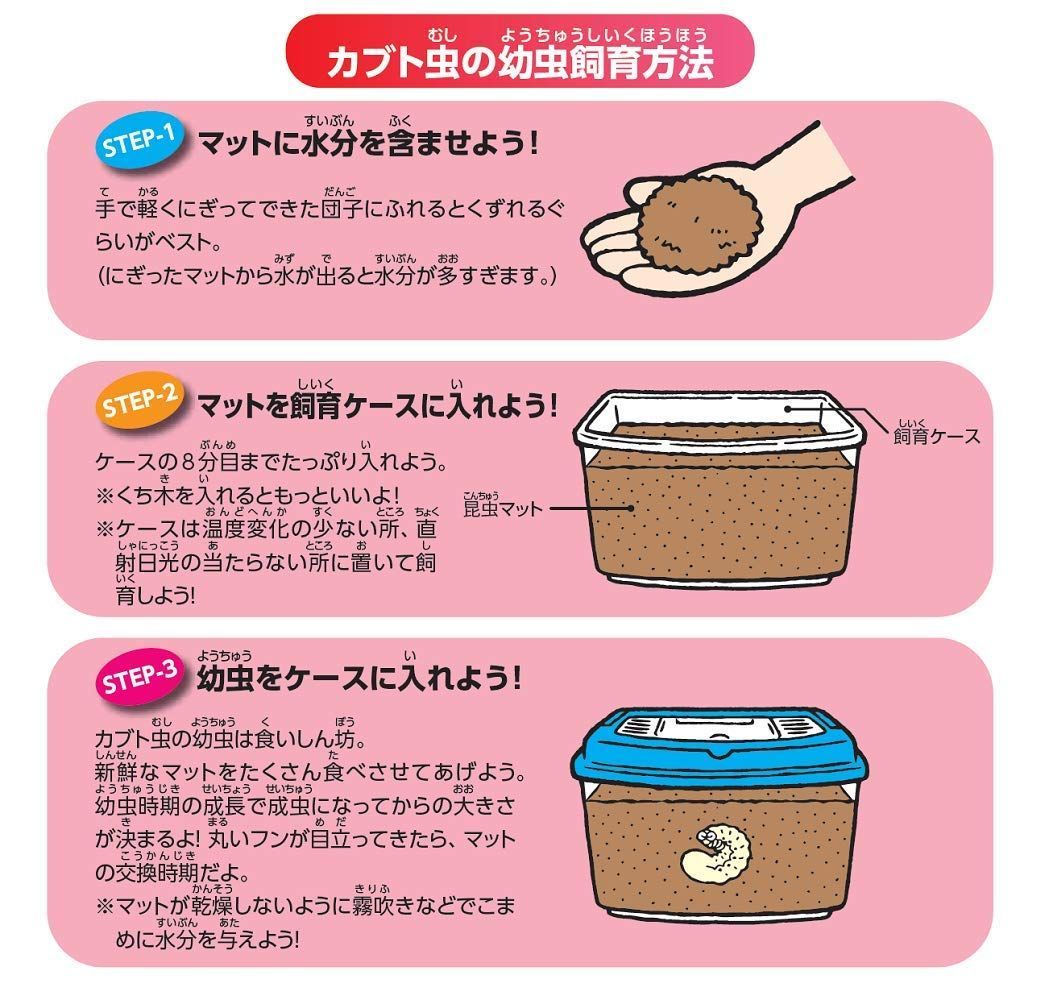 カブト虫の幼虫飼育方法

STEP-1 マットに水分を含ませよう！

手で軽くにぎってできた団子にふれるとくずれるぐらいがベスト。
（にぎったマットから水が出ると水分が多すぎます。）

STEP-2 マットを飼育ケースに入れよう！

ケースの８分目までたっぷり入れよう。
※くち木を入れるともっといいよ！
※ケースは温度変化の少ない所、直射日光の当たらない所に置いて飼育しよう！

飼育ケース
昆虫マット

STEP-3 幼虫をケースに入れよう！

カブト虫の幼虫は食いしん坊。
新鮮なマットをたくさん食べさせてあげよう。
幼虫時期の成長で成虫になってからの大きさが決まるよ！ 丸いフンが目立ってきたら、マットの交換時期だよ。
※マットが乾燥しないように霧吹きなどでこまめに水分を与えよう！