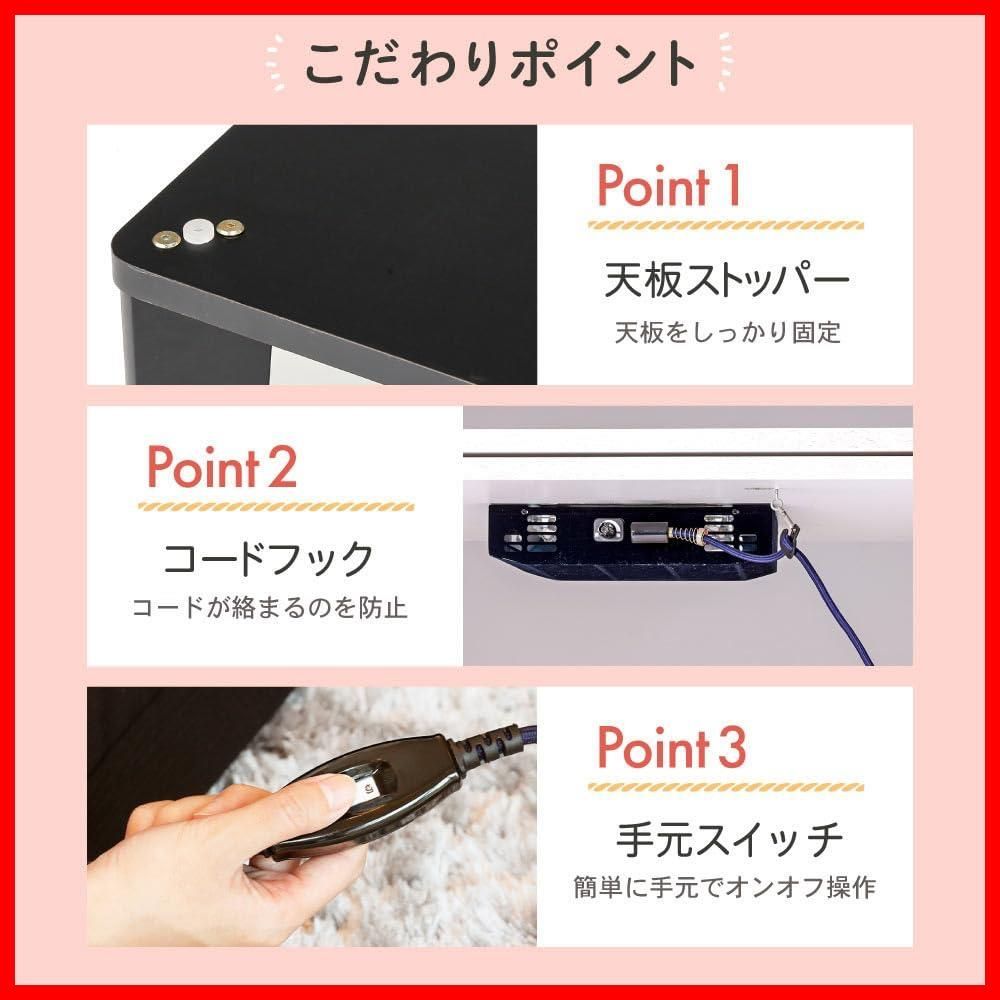 こだわりポイント

Point 1
天板ストッパー
天板をしっかり固定

Point 2
コードフック
コードが絡まるのを防止

Point 3
手元スイッチ
簡単に手元でオンオフ操作