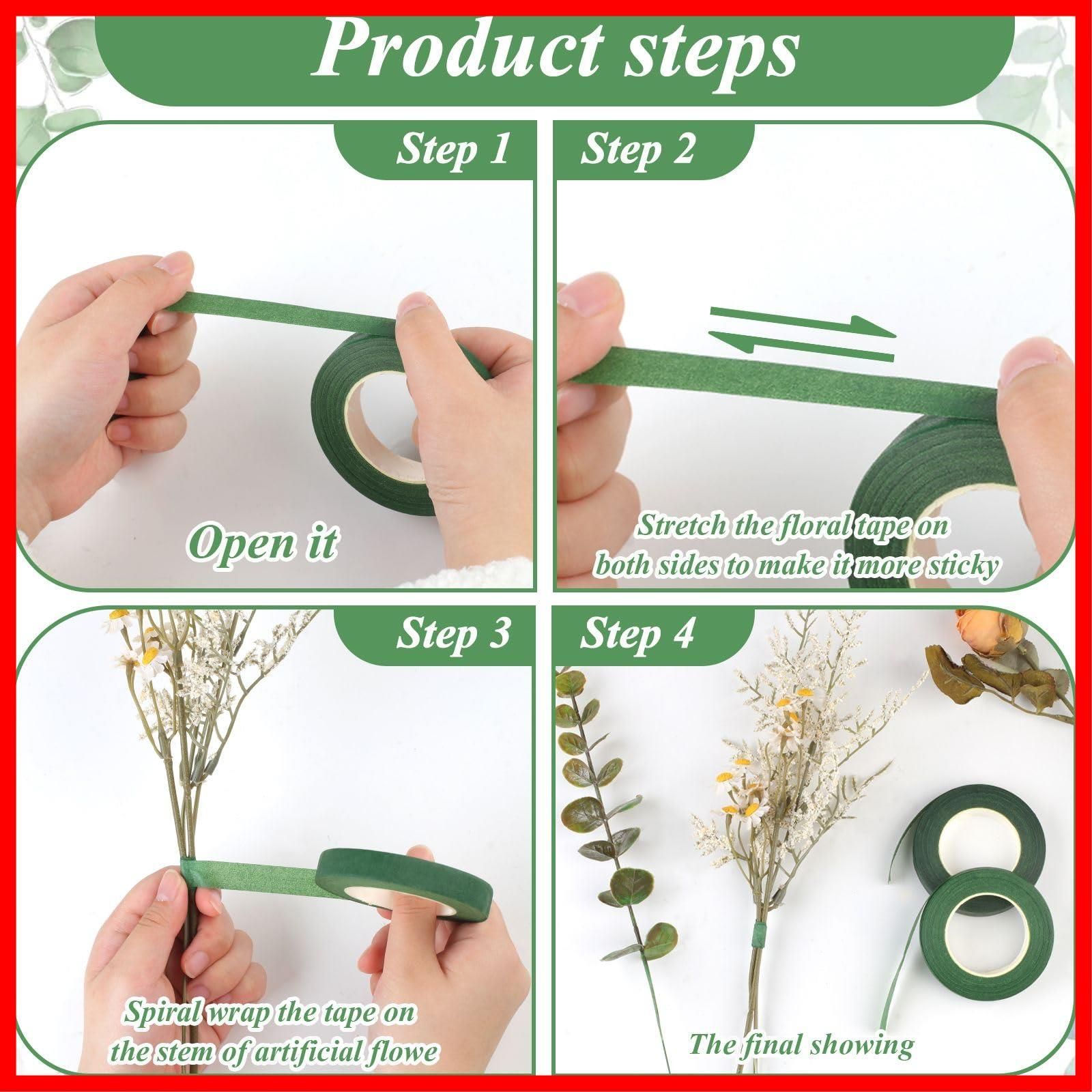 Product steps

Step 1

Open it

Step 2

Stretch the floral tape on both sides to make it more sticky

Step 3

Spiral wrap the tape on the stem of artificial flowe

Step 4

The final showing