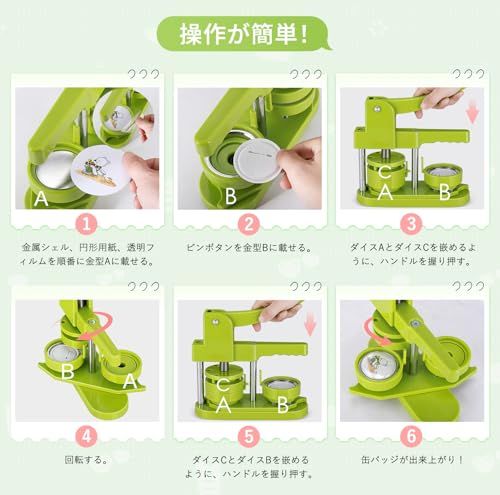 操作が簡単!

A

1

金属シェル、円形用紙、透明フィルムを順番に金型Aに載せる。

B

2

ピンボタンを金型Bに載せる。

C
A
B

3

ダイスAとダイスCを嵌めるように、ハンドルを握り押す。

B
A

4

回転する。

C
A
B

5

ダイスCとダイスBを嵌めるように、ハンドルを握り押す。

6

缶バッジが出来上がり!