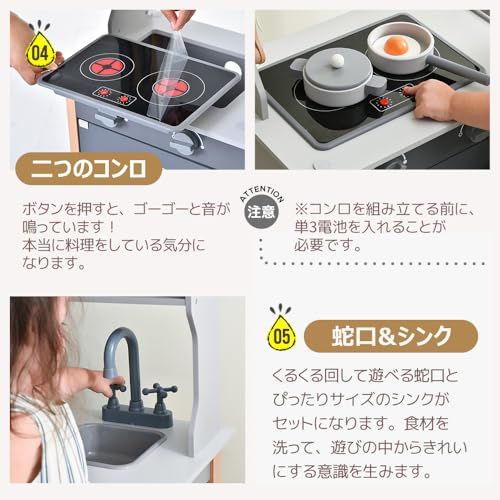 04

二つのコンロ

ボタンを押すと、ゴーゴーと音が鳴っています！
本当に料理をしている気分になります。

ATTENTION
注意

※コンロを組み立てる前に、単3電池を入れることが必要です。

05

蛇口&シンク

くるくる回して遊べる蛇口とぴったりサイズのシンクがセットになります。食材を洗って、遊びの中からきれいにする意識を生みます。