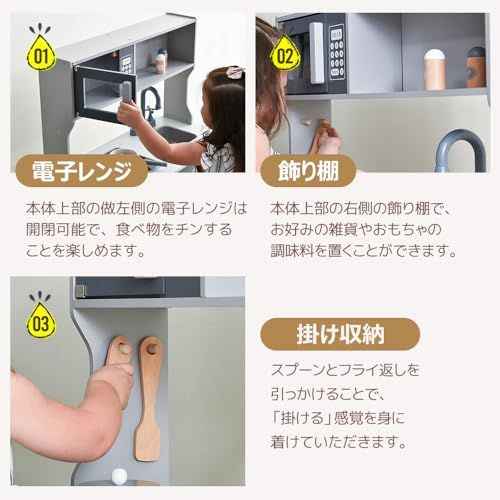 01

電子レンジ

本体上部の做左側の電子レンジは開閉可能で、食べ物をチンすることを楽しめます。

02

飾り棚

本体上部の右側の飾り棚で、お好みの雑貨やおもちゃの調味料を置くことができます。

03

掛け収納

スプーンとフライ返しを引っかけることで、「掛ける」感覚を身に着けていただきます。