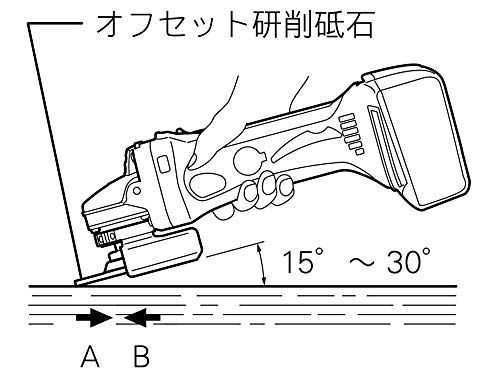 オフセット研削砥石

15° ～ 30°

A B