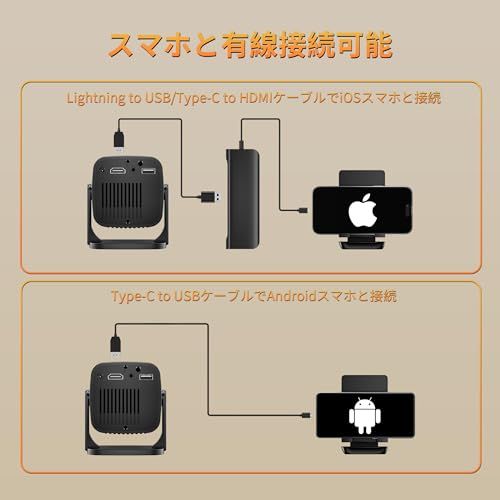 スマホと有線接続可能

Lightning to USB/Type-C to HDMIケーブルでiOSスマホと接続

Type-C to USBケーブルでAndroidスマホと接続