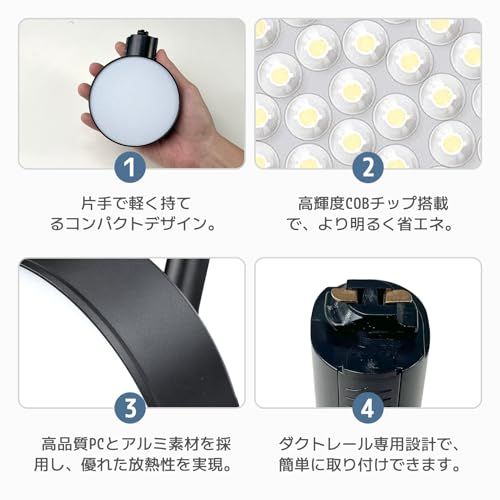 1

片手で軽く持てるコンパクトデザイン。

2

高輝度COBチップ搭載で、より明るく省エネ。

3

高品質PCとアルミ素材を採用し、優れた放熱性を実現。

4

ダクトレール専用設計で、簡単に取り付けできます。