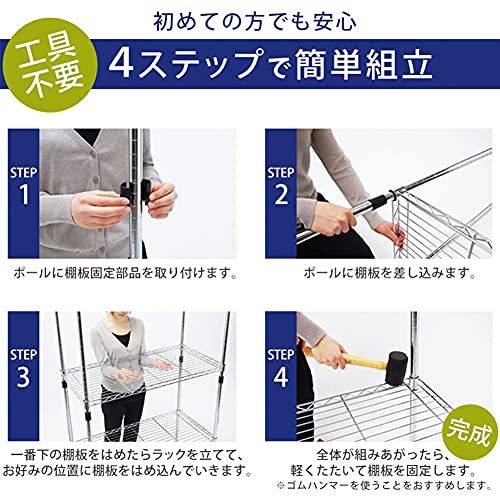 初めての方でも安心

工具不要

4ステップで簡単組立

STEP 1

ポールに棚板固定部品を取り付けます。

STEP 2

ポールに棚板を差し込みます。

STEP 3

一番下の棚板をはめたらラックを立てて、お好みの位置に棚板をはめ込んでいきます。

STEP 4

完成

全体が組みあがったら、軽くたたいて棚板を固定します。
※ゴムハンマーを使うことをおすすめします。