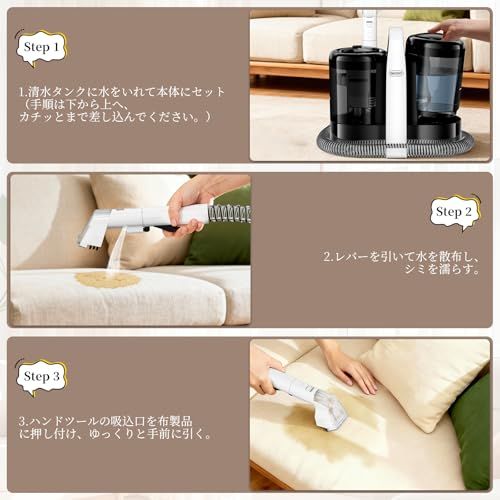 Step 1

1.清水タンクに水をいれて本体にセット（手順は下から上へ、カチッとまで差し込んでください。）

Step 2

2.レバーを引いて水を散布し、シミを濡らす。

Step 3

3.ハンドツールの吸込口を布製品に押し付け、ゆっくりと手前に引く。