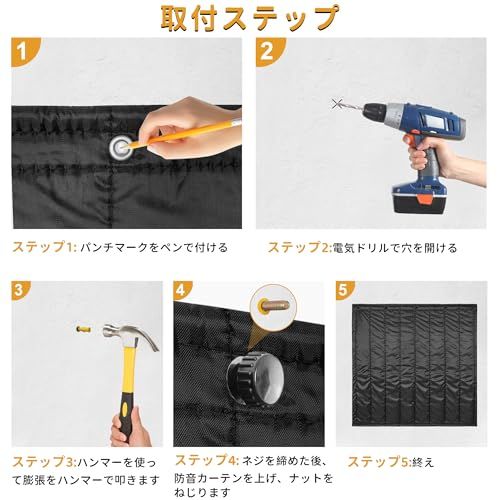 取付ステップ

1

2

ステップ1: パンチマークをペンで付ける

ステップ2:電気ドリルで穴を開ける

3

4

5

ステップ3:ハンマーを使って膨張をハンマーで叩きます

ステップ4: ネジを締めた後、防音カーテンを上げ、ナットをねじります

ステップ5:終え