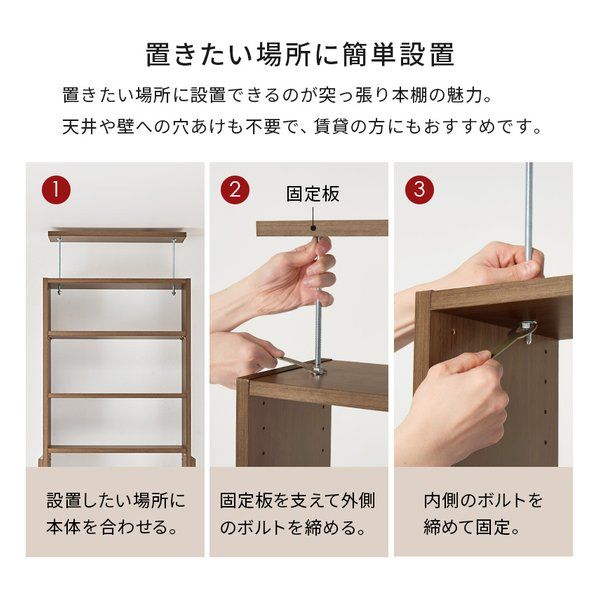 置きたい場所に簡単設置

置きたい場所に設置できるのが突っ張り本棚の魅力。
天井や壁への穴あけも不要で、賃貸の方にもおすすめです。

1

設置したい場所に本体を合わせる。

2

固定板

固定板を支えて外側のボルトを締める。

3

内側のボルトを締めて固定。