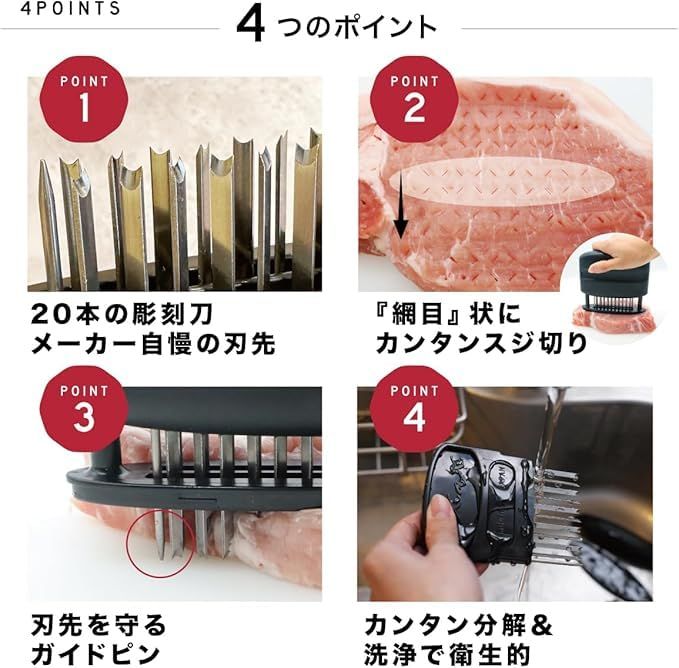 4POINTS

4つのポイント

POINT
1

20本の彫刻刀
メーカー自慢の刃先

POINT
2

『網目』状に
カンタンスジ切り

POINT
3

刃先を守る
ガイドピン

POINT
4

カンタン分解&
洗浄で衛生的