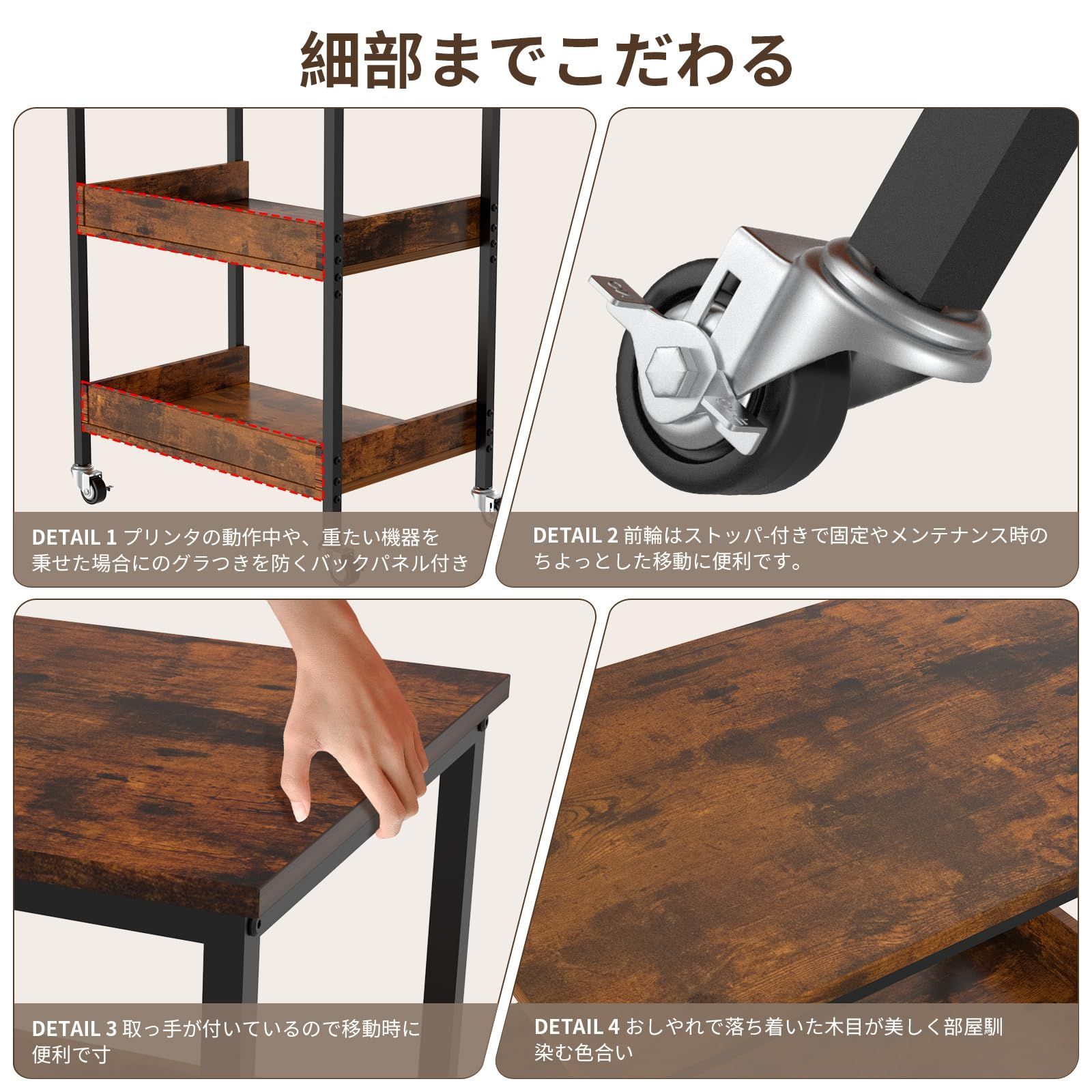 細部までこだわる

DETAIL 1 プリンタの動作中や、重たい機器を乗せた場合にのグラつきを防くバックパネル付き

DETAIL 2 前輪はストッパ-付きで固定やメンテナンス時のちよっとした移動に便利です。

DETAIL 3 取っ手が付いているので移動時に便利で寸

DETAIL 4 おしやれで落ち着いた木目が美しく部屋馴染む色合い