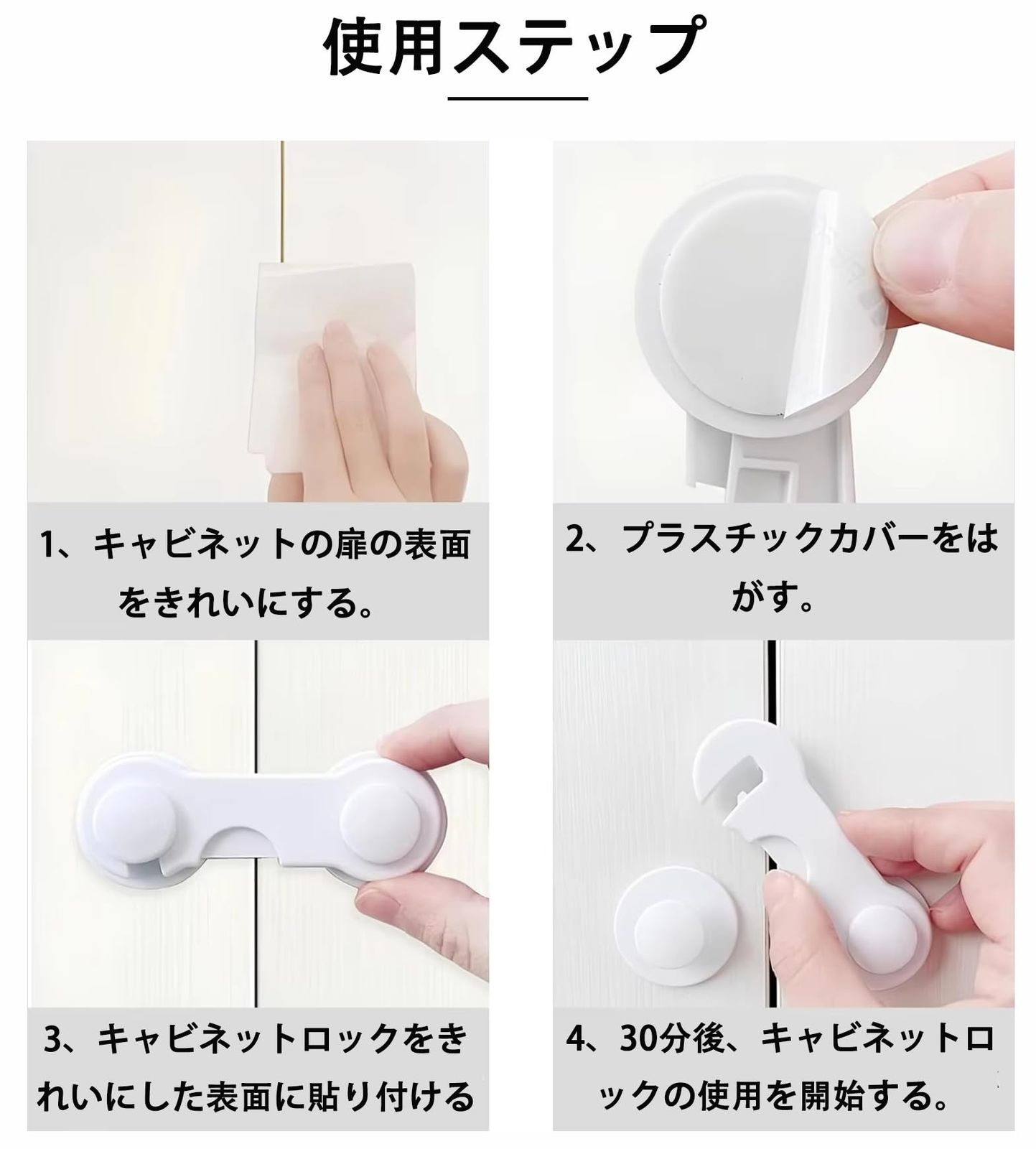 使用ステップ

1、キャビネットの扉の表面をきれいにする。

2、プラスチックカバーをはがす。

3、キャビネットロックをきれいにした表面に貼り付ける

4、30分後、キャビネットロックの使用を開始する。