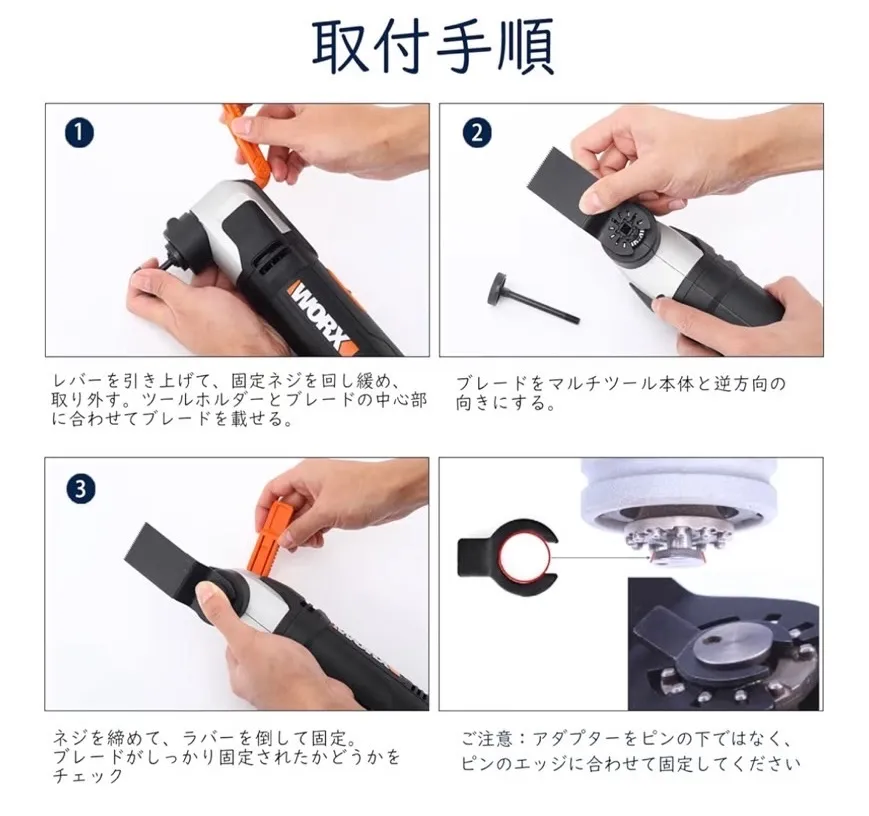 取付手順

1

WORX

レバーを引き上げて、固定ネジを回し緩め、取り外す。ツールホルダーとブレードの中心部に合わせてブレードを載せる。

2

ブレードをマルチツール本体と逆方向の向きにする。

3

ネジを締めて、ラバーを倒して固定。ブレードがしっかり固定されたかどうかをチェック

ご注意：アダプターをピンの下ではなく、ピンのエッジに合わせて固定してください