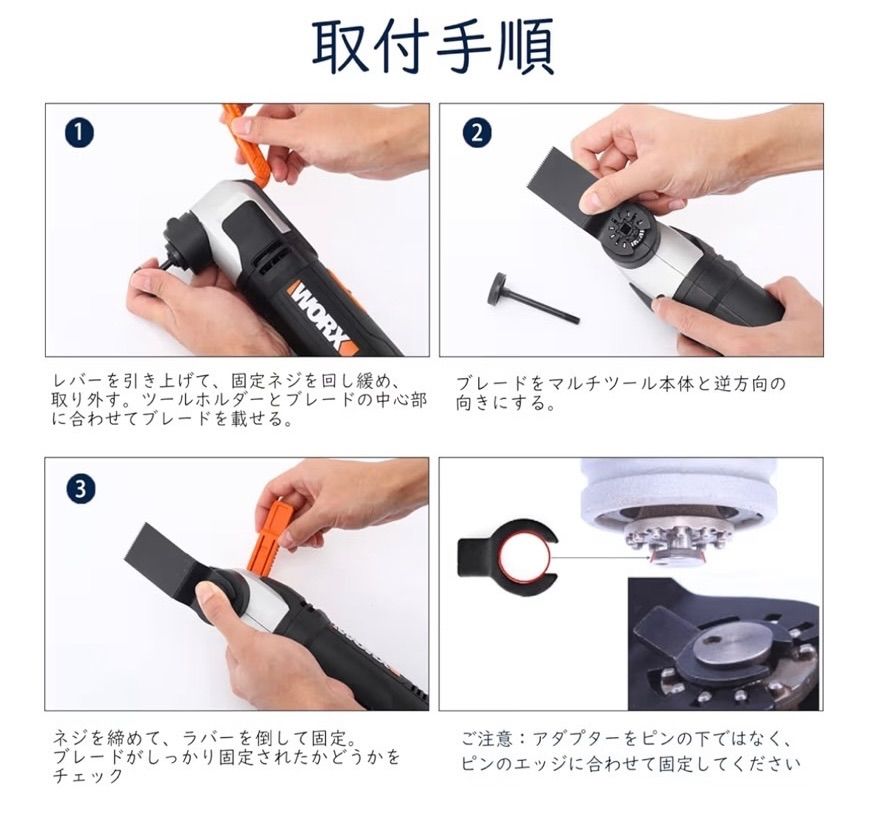 取付手順

1

WORX

レバーを引き上げて、固定ネジを回し緩め、取り外す。ツールホルダーとブレードの中心部に合わせてブレードを載せる。

2

ブレードをマルチツール本体と逆方向の向きにする。

3

ネジを締めて、ラバーを倒して固定。ブレードがしっかり固定されたかどうかをチェック

ご注意：アダプターをピンの下ではなく、ピンのエッジに合わせて固定してください