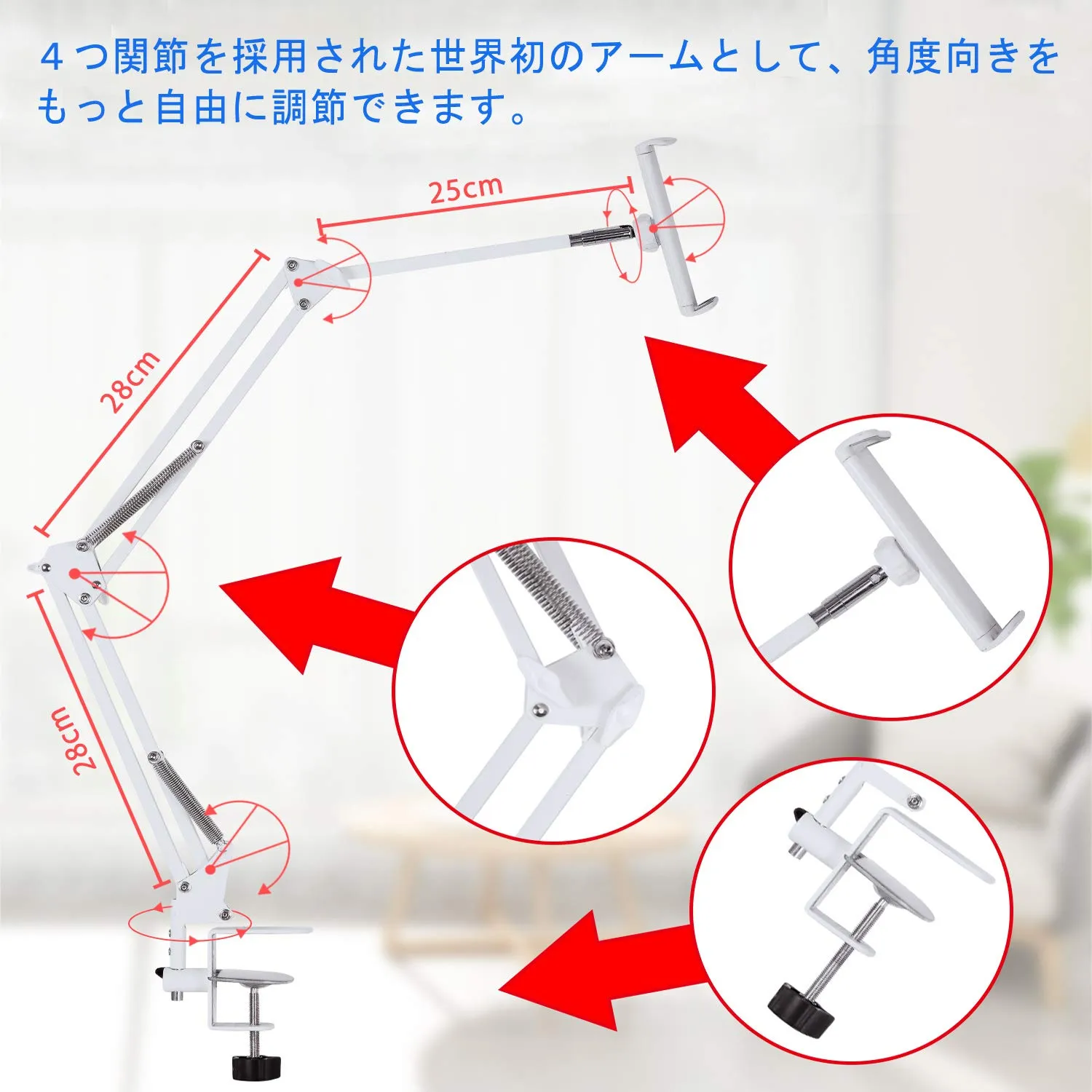 ４つ関節を採用された世界初のアームとして、角度向きをもっと自由に調節できます。

25cm

28cm

28cm