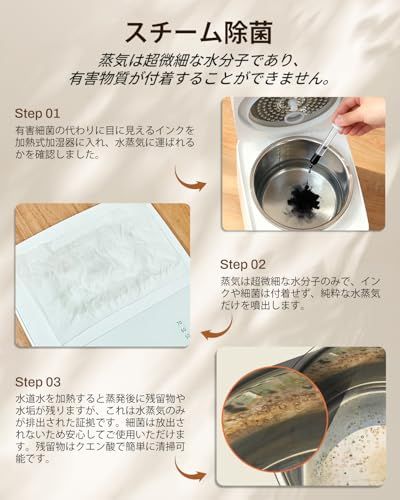 スチーム除菌

蒸気は超微細な水分子であり、有害物質が付着することができません。

Step 01

有害細菌の代わりに目に見えるインクを加熱式加湿器に入れ、水蒸気に運ばれるかを確認しました。

Step 02

蒸気は超微細な水分子のみで、インクや細菌は付着せず、純粋な水蒸気だけを噴出します。

Step 03

水道水を加熱すると蒸発後に残留物や水垢が残りますが、これは水蒸気のみが排出された証拠です。細菌は放出されないため安心してご使用いただけます。残留物はクエン酸で簡単に清掃可能です。