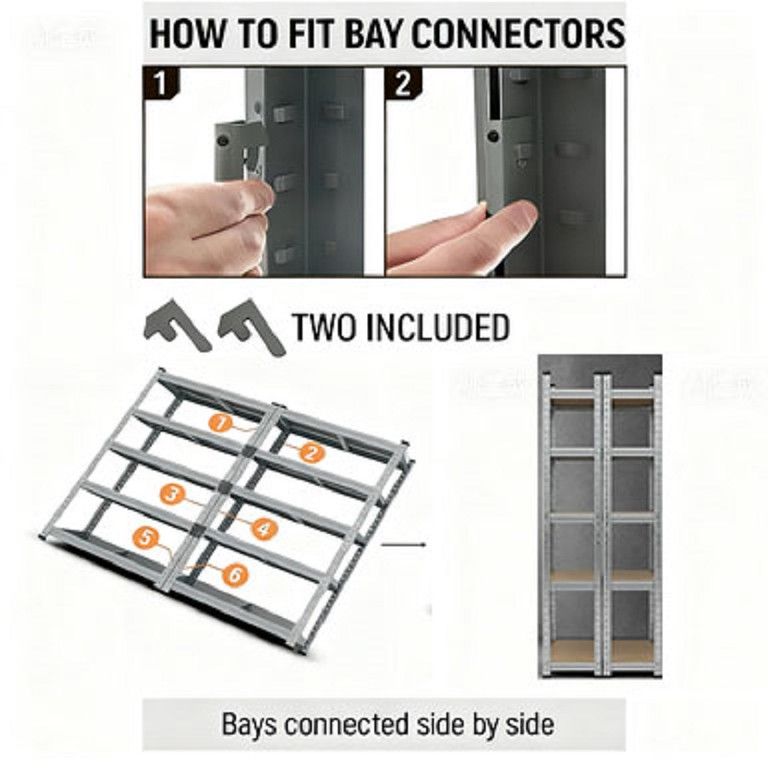 HOW TO FIT BAY CONNECTORS

1

2

TWO INCLUDED

1
2
3
4
5
6

Bays connected side by side