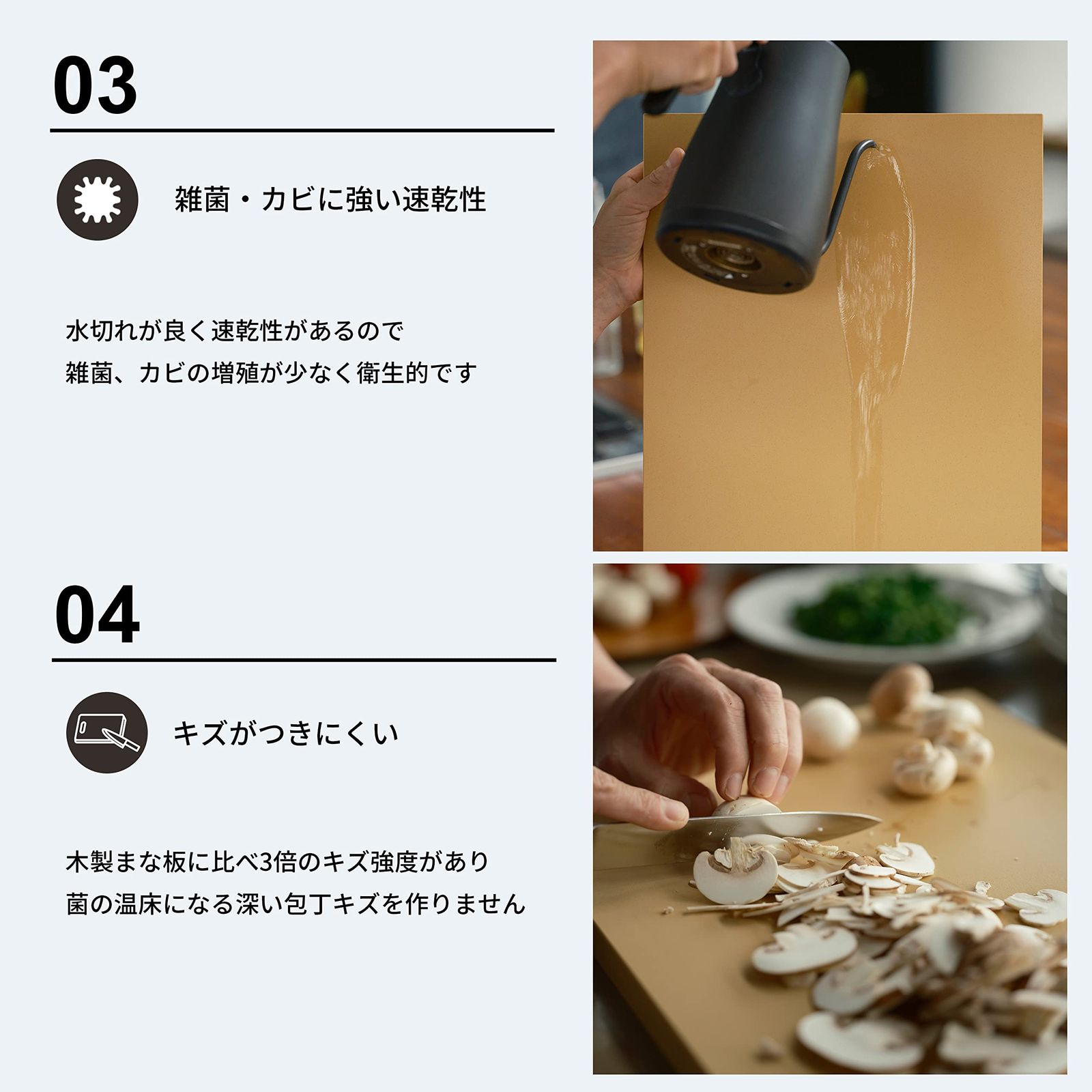 03

雑菌・カビに強い速乾性

水切れが良く速乾性があるので
雑菌、カビの増殖が少なく衛生的です

04

キズがつきにくい

木製まな板に比べ3倍のキズ強度があり
菌の温床になる深い包丁キズを作りません