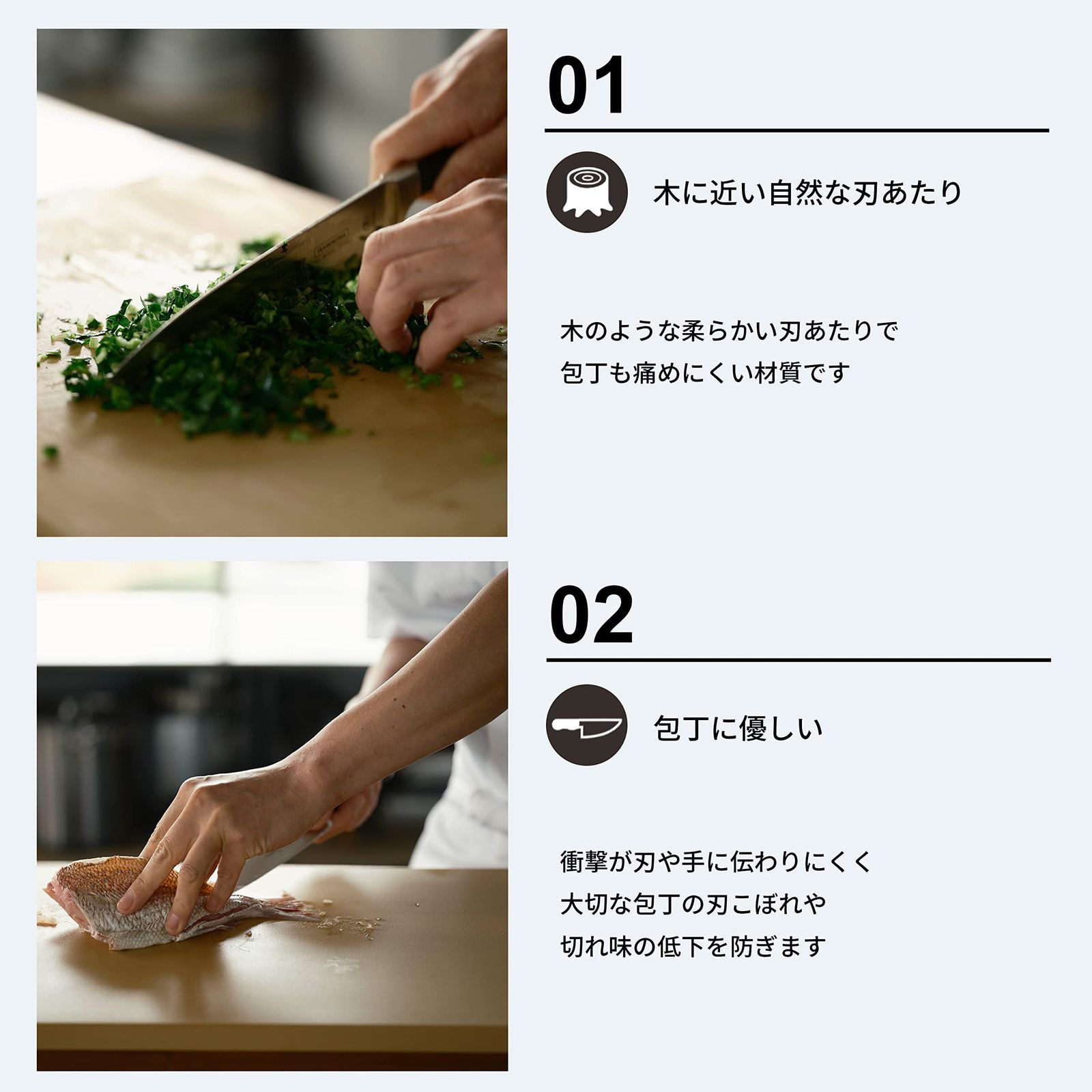 01

木に近い自然な刃あたり

木のような柔らかい刃あたりで
包丁も痛めにくい材質です

02

包丁に優しい

衝撃が刃や手に伝わりにくく
大切な包丁の刃こぼれや
切れ味の低下を防ぎます