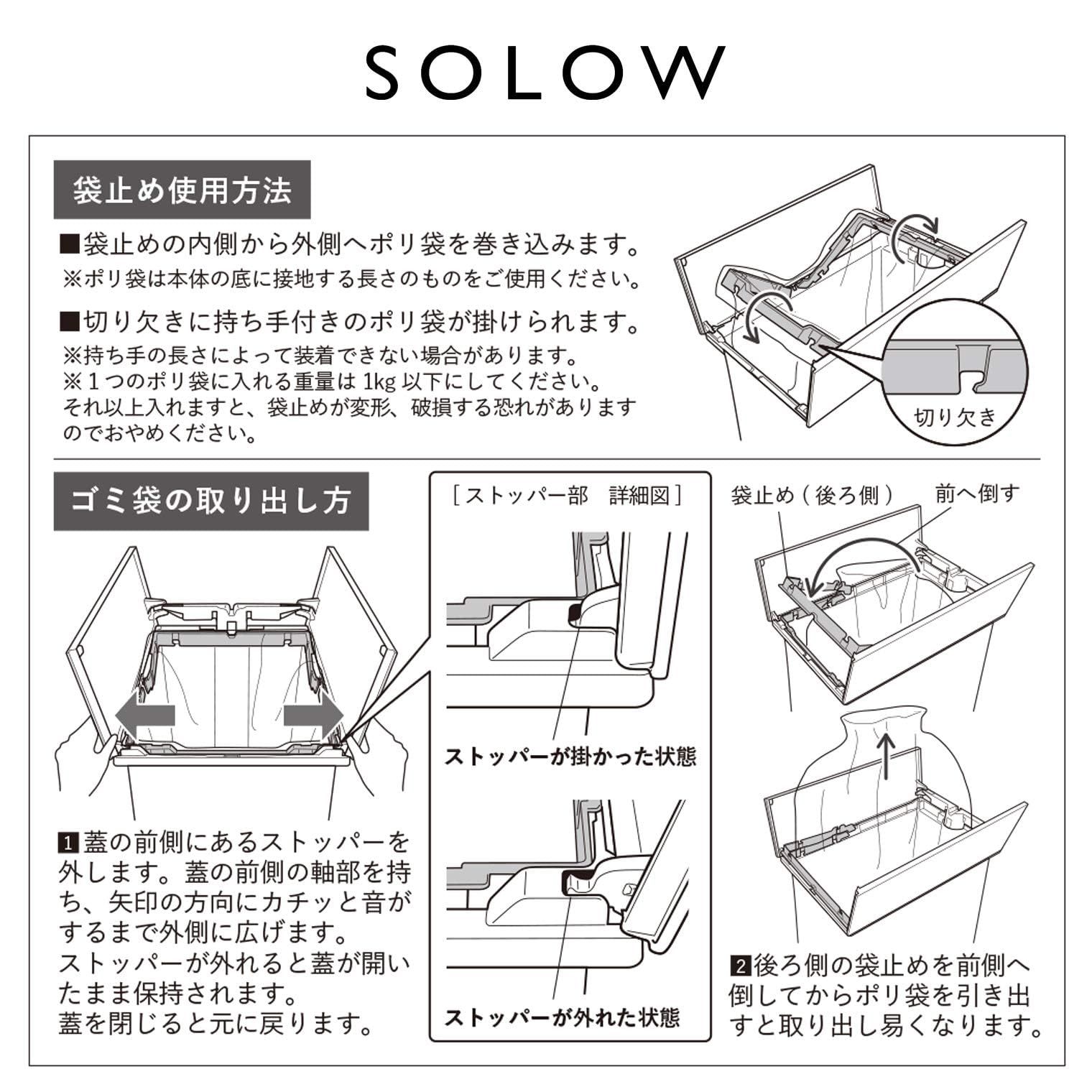 SOLOW

袋止め使用方法

■袋止めの内側から外側へポリ袋を巻き込みます。
※ポリ袋は本体の底に接地する長さのものをご使用ください。

■切り欠きに持ち手付きのポリ袋が掛けられます。
※持ち手の長さによって装着できない場合があります。
※１つのポリ袋に入れる重量は 1kg 以下にしてください。
それ以上入れますと、袋止めが変形、破損する恐れがありますのでおやめください。

切り欠き

ゴミ袋の取り出し方

1 蓋の前側にあるストッパーを外します。蓋の前側の軸部を持ち、矢印の方向にカチッと音がするまで外側に広げます。
ストッパーが外れると蓋が開いたまま保持されます。
蓋を閉じると元に戻ります。

［ストッパー部　詳細図］

ストッパーが掛かった状態

ストッパーが外れた状態

袋止め（後ろ側）

前へ倒す

2 後ろ側の袋止めを前側へ倒してからポリ袋を引き出すと取り出し易くなります。