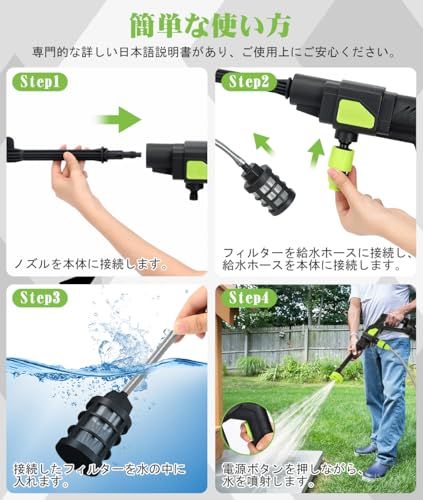 簡単な使い方

専門的な詳しい日本語説明書があり、ご使用上にご安心ください。

Step1

ノズルを本体に接続します。

Step2

フィルターを給水ホースに接続し、給水ホースを本体に接続します。

Step3

接続したフィルターを水の中に入れます。

Step4

電源ボタンを押しながら、水を噴射します。