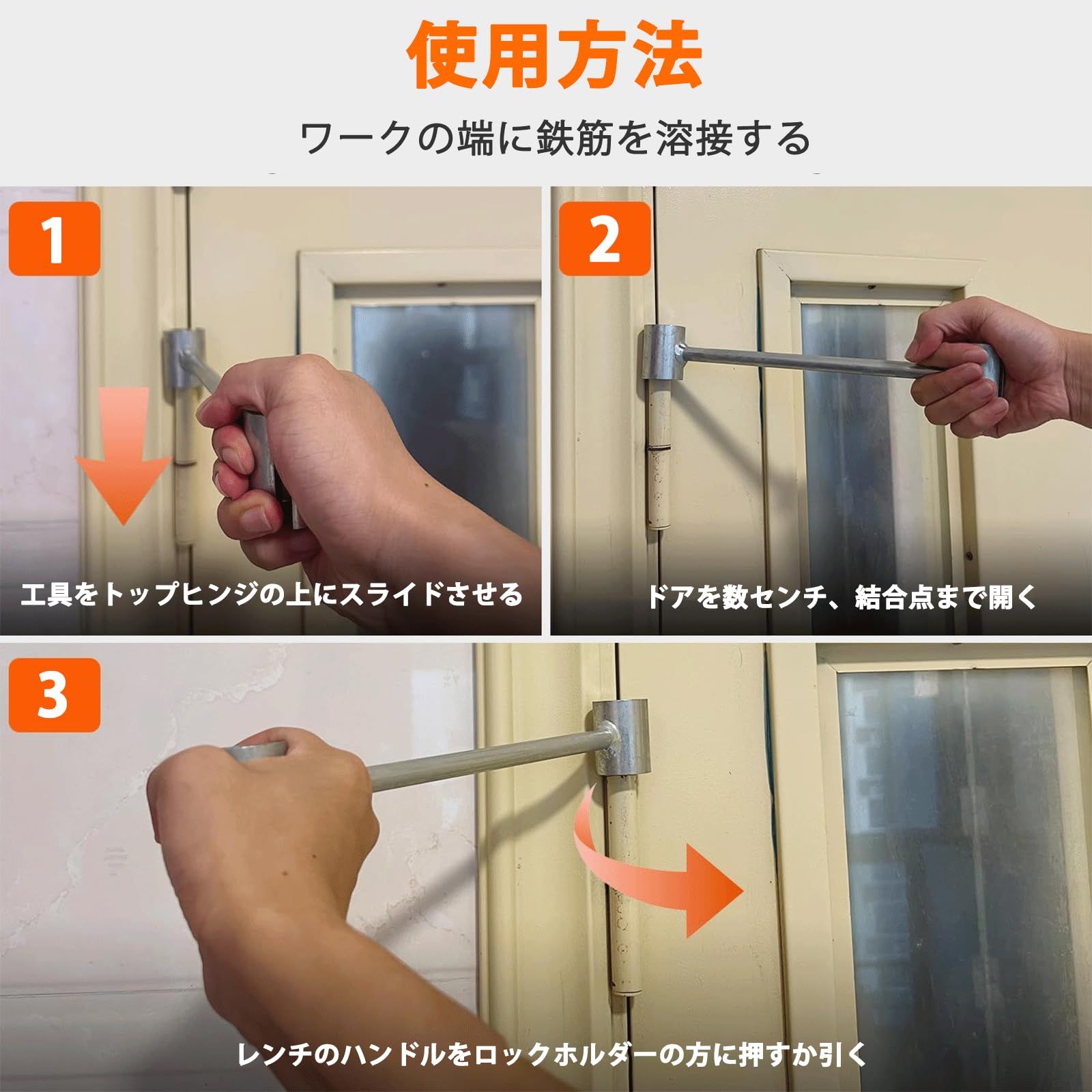 使用方法

ワークの端に鉄筋を溶接する

1

工具をトップヒンジの上にスライドさせる

2

ドアを数センチ、結合点まで開く

3

レンチのハンドルをロックホルダーの方に押すか引く