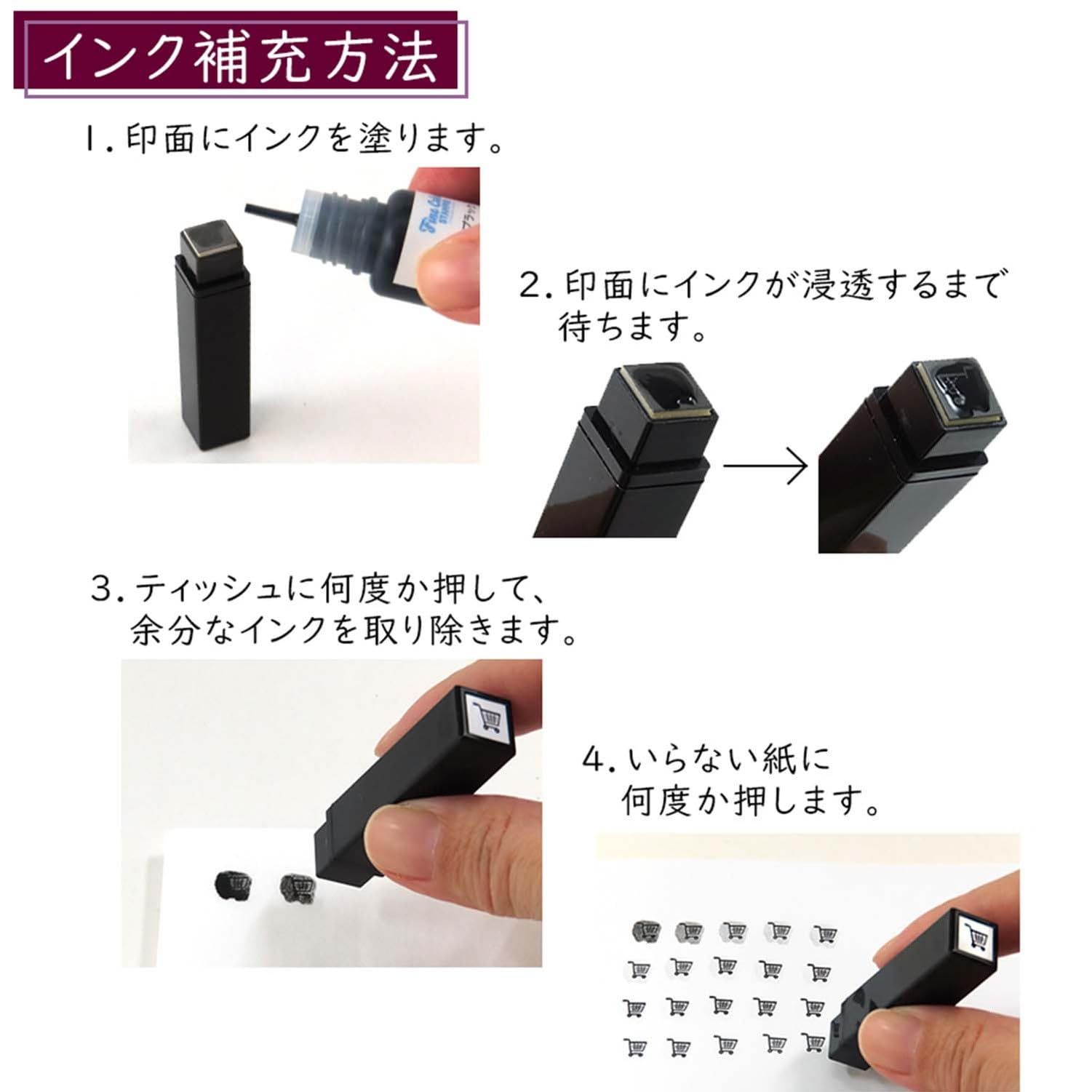 インク補充方法

1. 印面にインクを塗ります。

2. 印面にインクが浸透するまで待ちます。

3. ティッシュに何度か押して、余分なインクを取り除きます。

4. いらない紙に何度か押します。