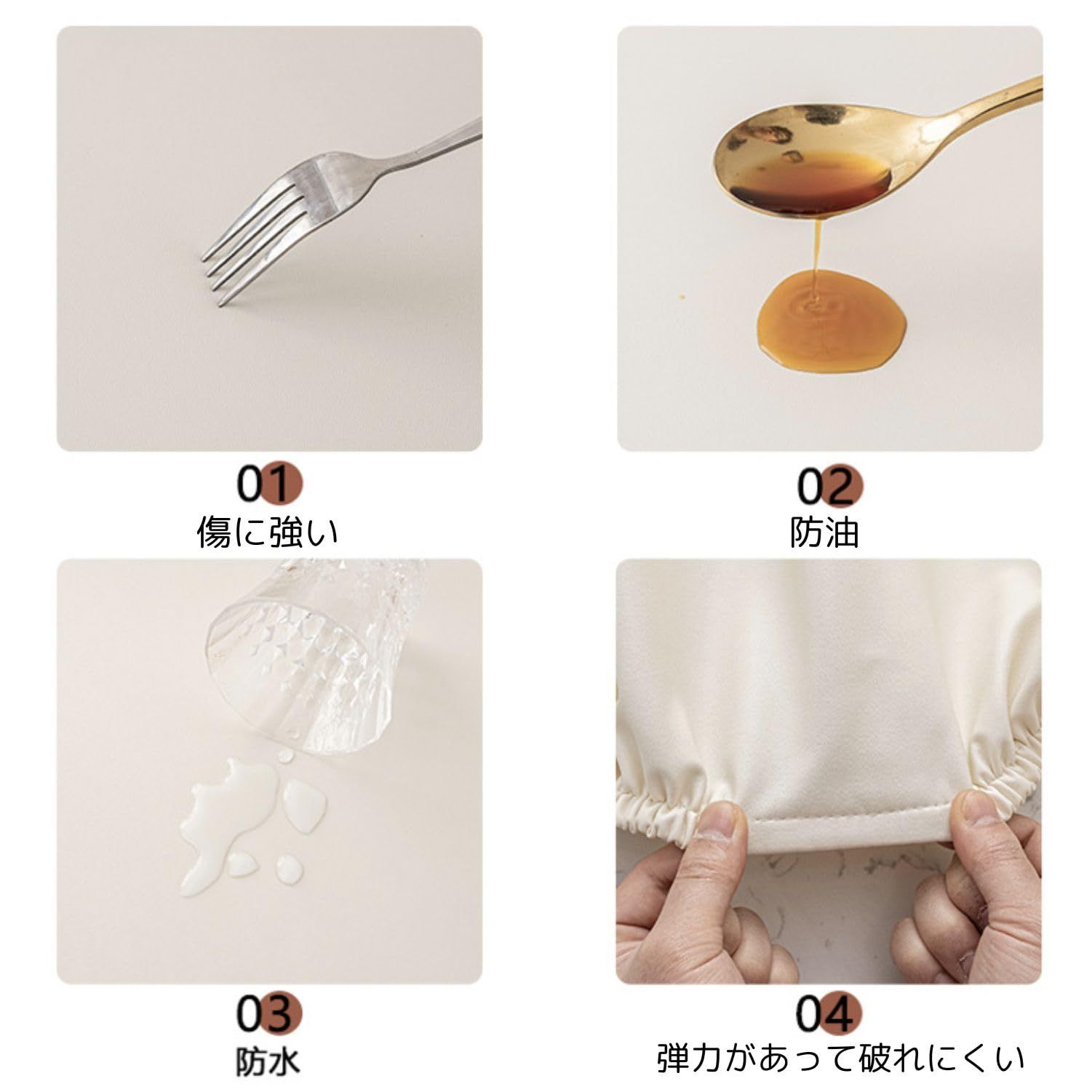 01
傷に強い

02
防油

03
防水

04
弾力があって破れにくい