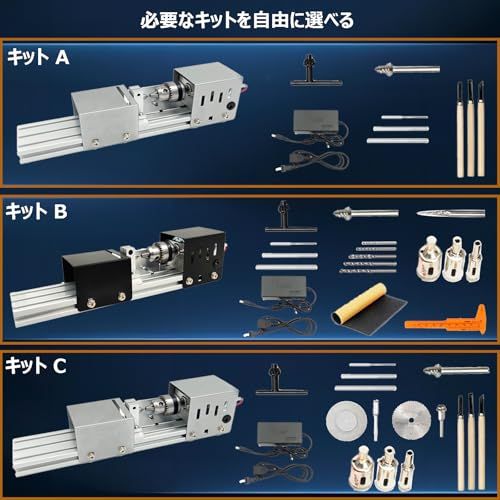 必要なキットを自由に選べる

キット A

キット B

キット C