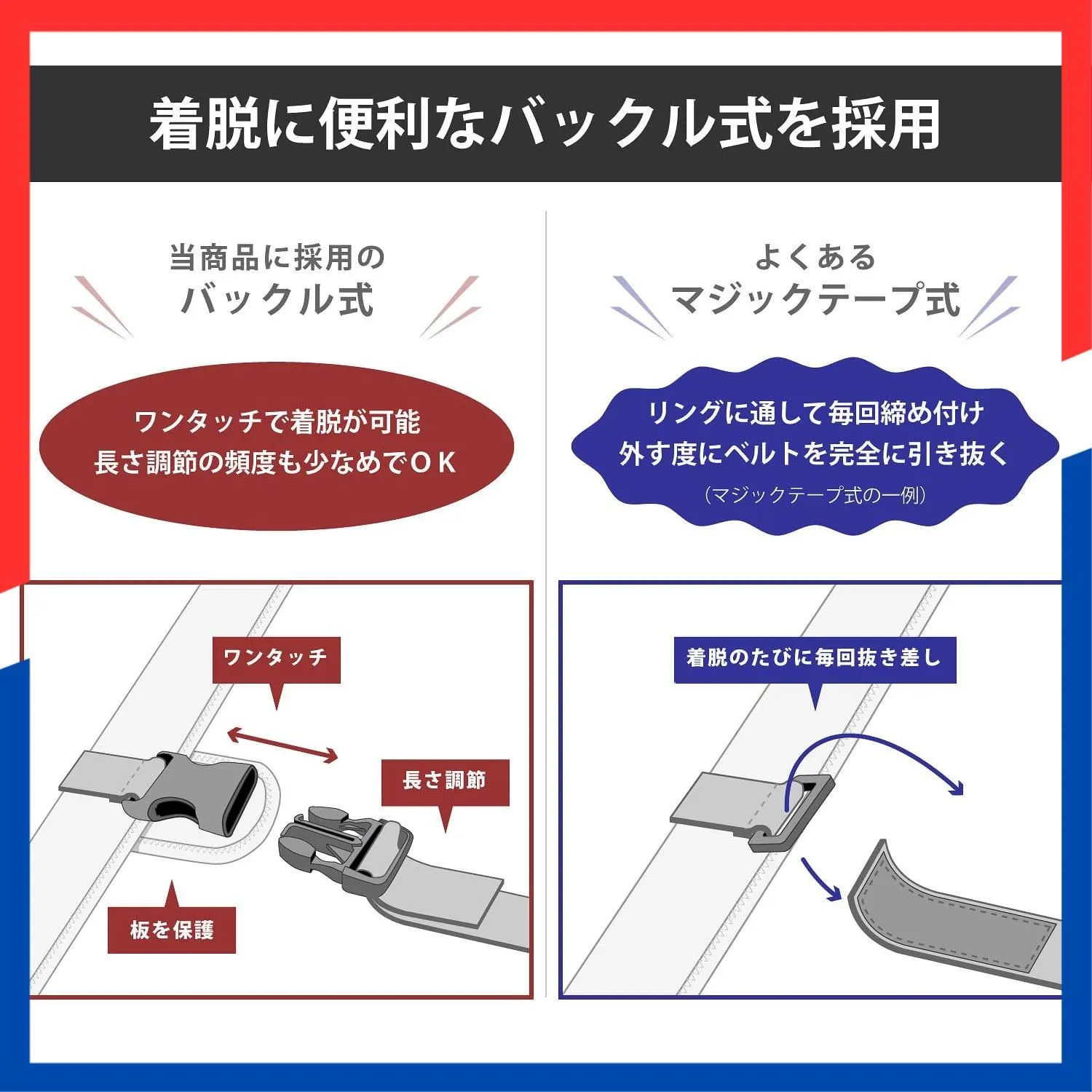 着脱に便利なバックル式を採用

当商品に採用の
バックル式

ワンタッチで着脱が可能
長さ調節の頻度も少なめでＯＫ

ワンタッチ

長さ調節

板を保護

よくある
マジックテープ式

リングに通して毎回締め付け
外す度にベルトを完全に引き抜く
（マジックテープ式の一例）

着脱のたびに毎回抜き差し