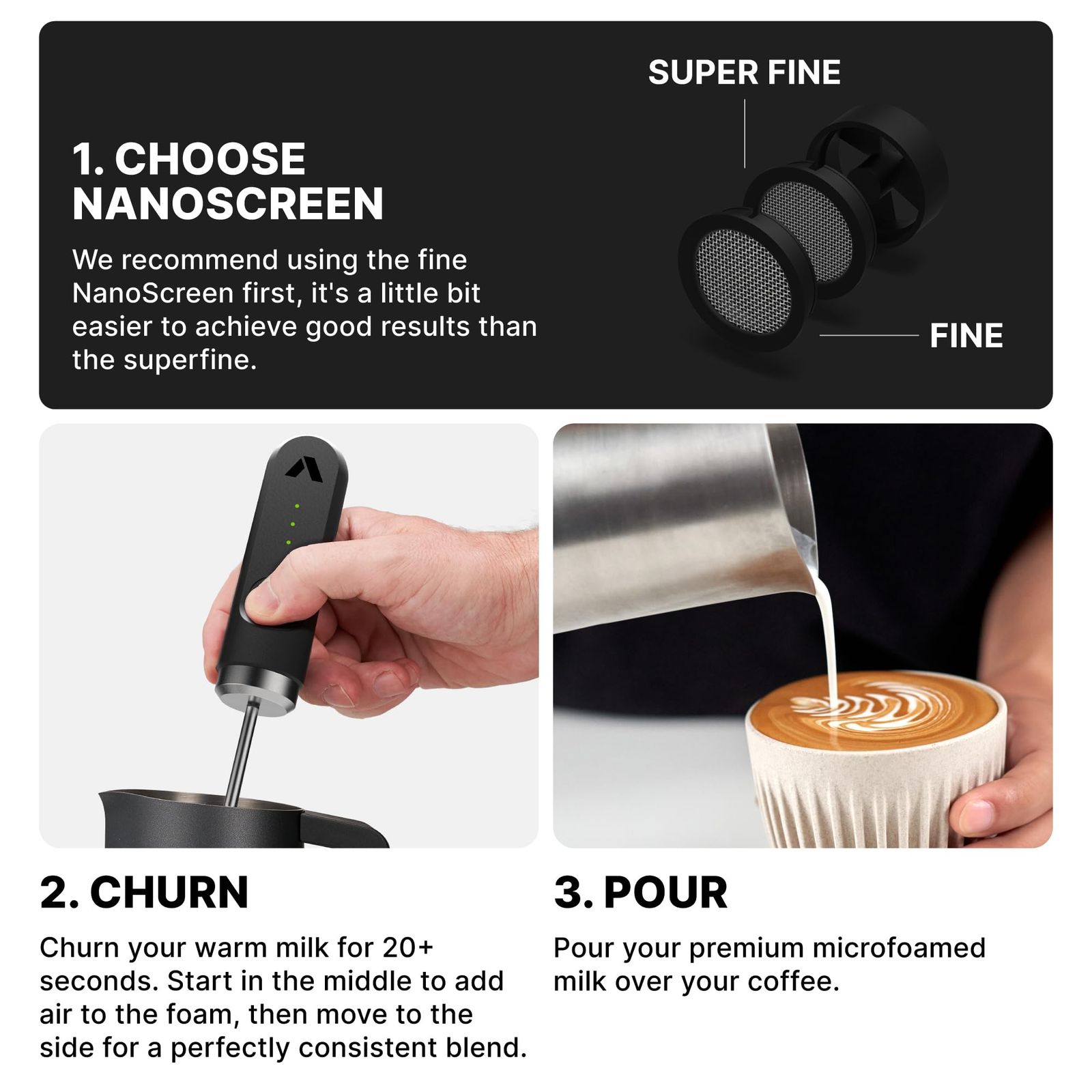 1. CHOOSE NANOSCREEN

We recommend using the fine NanoScreen first, it's a little bit easier to achieve good results than the superfine.

SUPER FINE

FINE

2. CHURN

Churn your warm milk for 20+ seconds. Start in the middle to add air to the foam, then move to the side for a perfectly consistent blend.

3. POUR

Pour your premium microfoamed milk over your coffee.