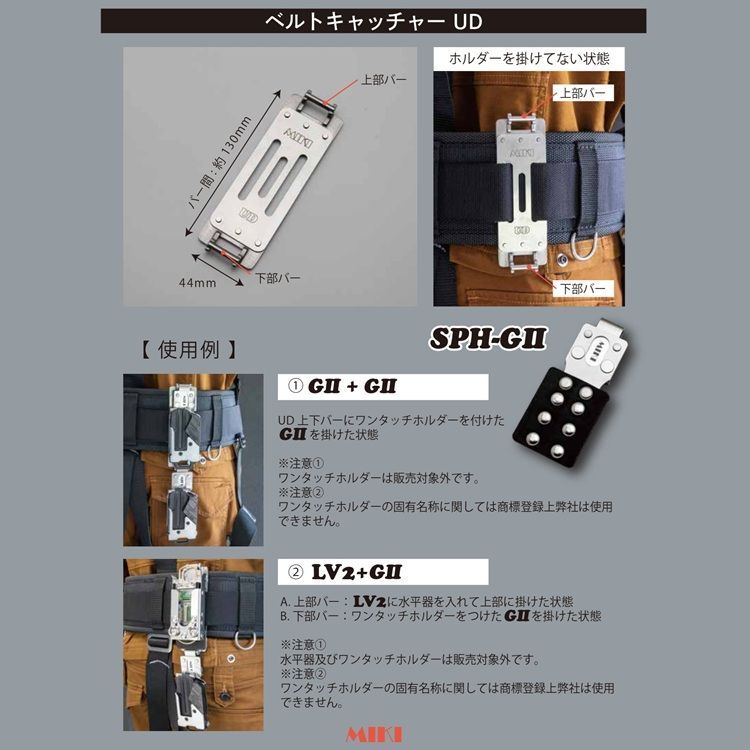 ベルトキャッチャー UD

上部バー

バー間：約 130mm

MIKI

UD

44mm

下部バー

ホルダーを掛けてない状態

上部バー

MIKI

UD

下部バー

【 使用例 】

SPH-GII

① GII + GII

UD 上下バーにワンタッチホルダーを付けた GII を掛けた状態

※注意①
ワンタッチホルダーは販売対象外です。
※注意②
ワンタッチホルダーの固有名称に関しては商標登録上弊社は使用できません。

② LV2+GII

A. 上部バー：LV2に水平器を入れて上部に掛けた状態
B. 下部バー：ワンタッチホルダーをつけた GII を掛けた状態

※注意①
水平器及びワンタッチホルダーは販売対象外です。
※注意②
ワンタッチホルダーの固有名称に関しては商標登録上弊社は使用できません。

MIKI