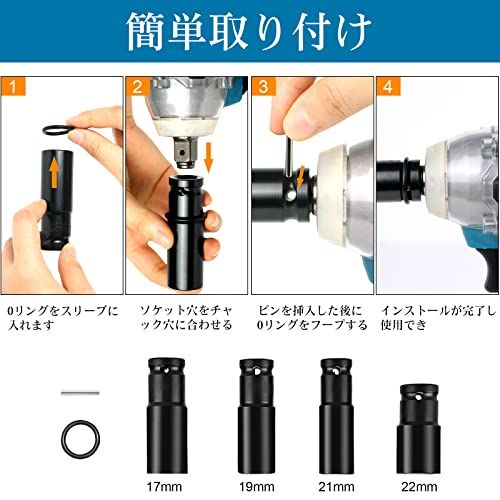 簡単取り付け

1

2

3

4

0リングをスリーブに入れます

ソケット穴をチャック穴に合わせる

ピンを挿入した後に0リングをフープする

インストールが完了し使用でき

17mm

19mm

21mm

22mm