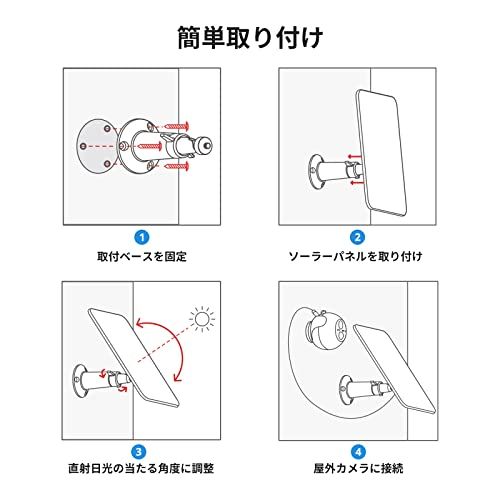 簡単取り付け

1
取付ベースを固定

2
ソーラーパネルを取り付け

3
直射日光の当たる角度に調整

4
屋外カメラに接続