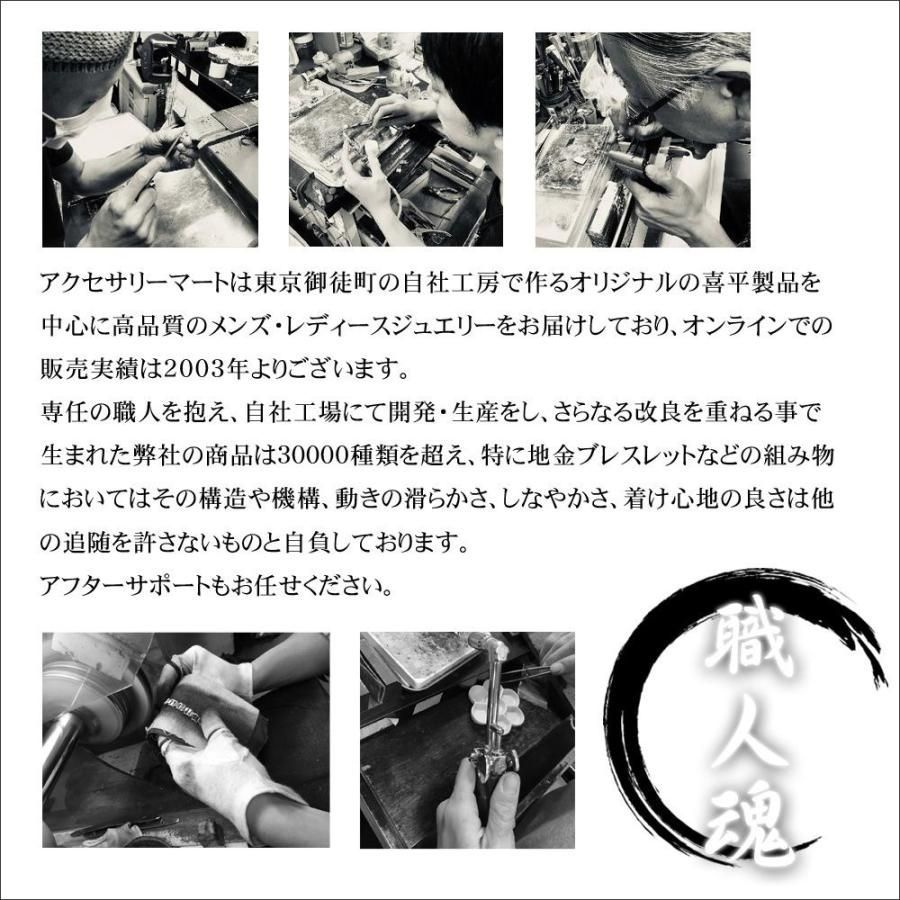 アクセサリーマートは東京御徒町の自社工房で作るオリジナルの喜平製品を中心に高品質のメンズ・レディースジュエリーをお届けしており、オンラインでの販売実績は2003年よりございます。
専任の職人を抱え、自社工場にて開発・生産をし、さらなる改良を重ねる事で生まれた弊社の商品は30000種類を超え、特に地金ブレスレットなどの組み物においてはその構造や機構、動きの滑らかさ、しなやかさ、着け心地の良さは他の追随を許さないものと自負しております。
アフターサポートもお任せください。

職人魂