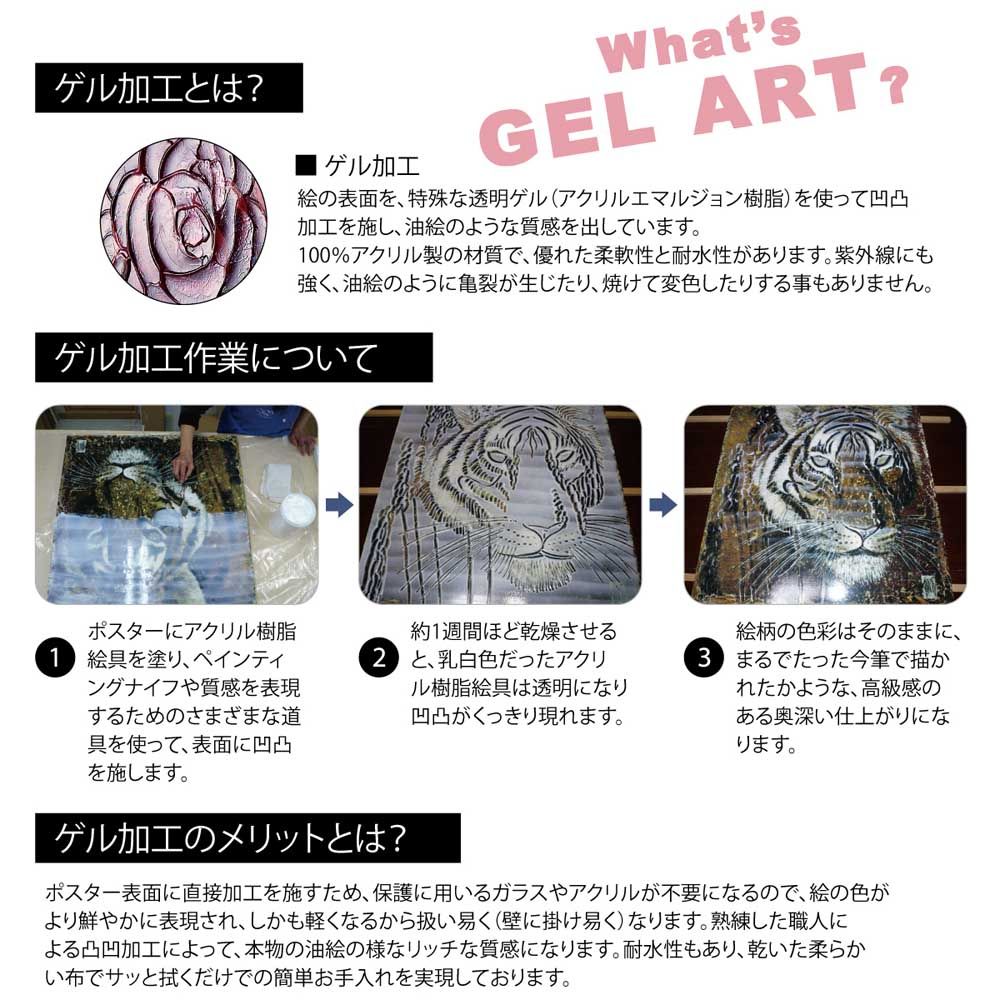 ゲル加工とは?

What's GEL ART?

■ ゲル加工
絵の表面を、特殊な透明ゲル(アクリルエマルジョン樹脂)を使って凹凸加工を施し、油絵のような質感を出しています。
100%アクリル製の材質で、優れた柔軟性と耐水性があります。紫外線にも強く、油絵のように亀裂が生じたり、焼けて変色したりする事もありません。

ゲル加工作業について

1 ポスターにアクリル樹脂絵具を塗り、ペインティングナイフや質感を表現するためのさまざまな道具を使って、表面に凹凸を施します。

2 約1週間ほど乾燥させると、乳白色だったアクリル樹脂絵具は透明になり凹凸がくっきり現れます。

3 絵柄の色彩はそのままに、まるでたった今筆で描かれたかような、高級感のある奥深い仕上がりになります。

ゲル加工のメリットとは?

ポスター表面に直接加工を施すため、保護に用いるガラスやアクリルが不要になるので、絵の色がより鮮やかに表現され、しかも軽くなるから扱い易く(壁に掛け易く)なります。熟練した職人による凸凹加工によって、本物の油絵の様なリッチな質感になります。耐水性もあり、乾いた柔らかい布でサッと拭くだけでの簡単お手入れを実現しております。