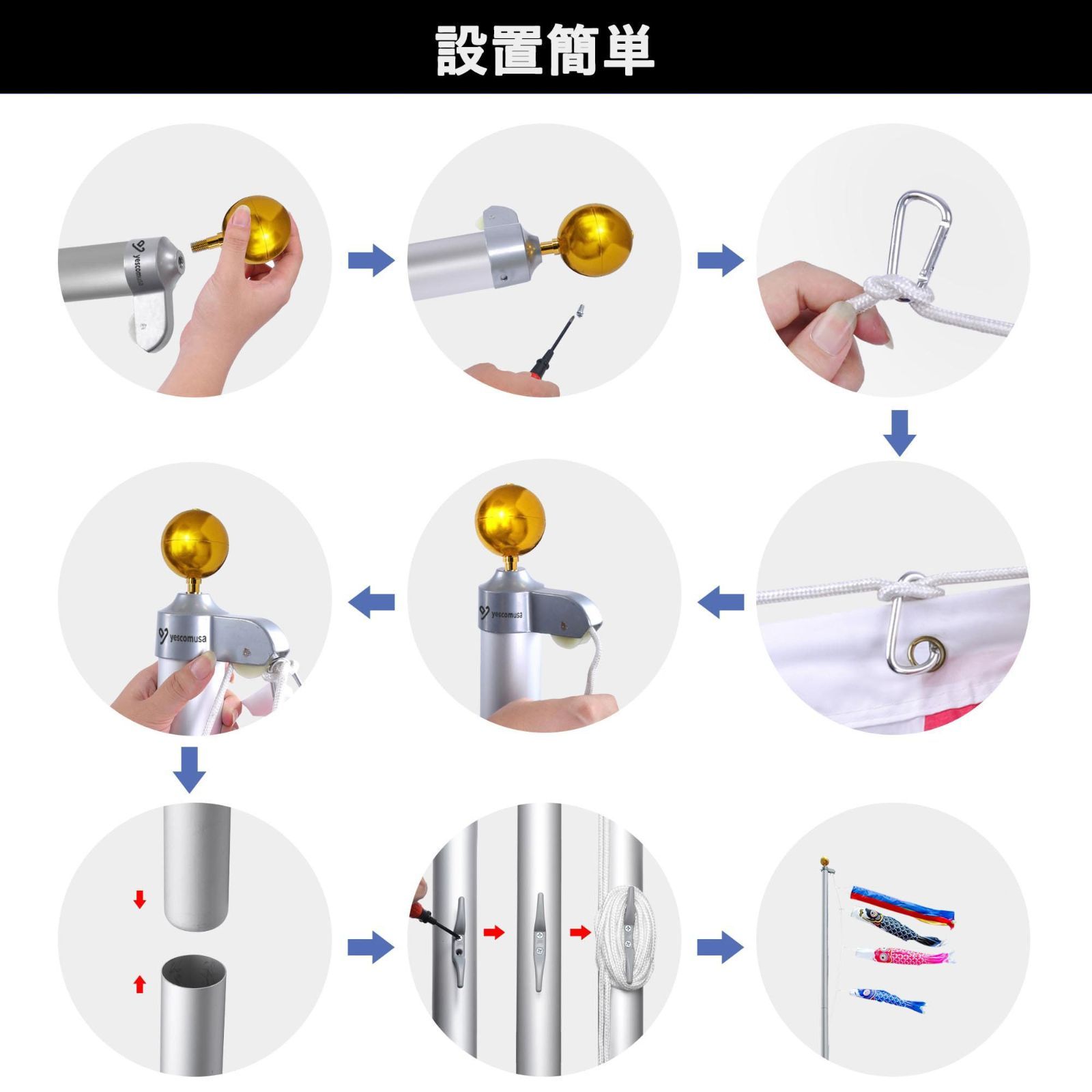 設置簡単

yescomusa

yescomusa

yescomusa