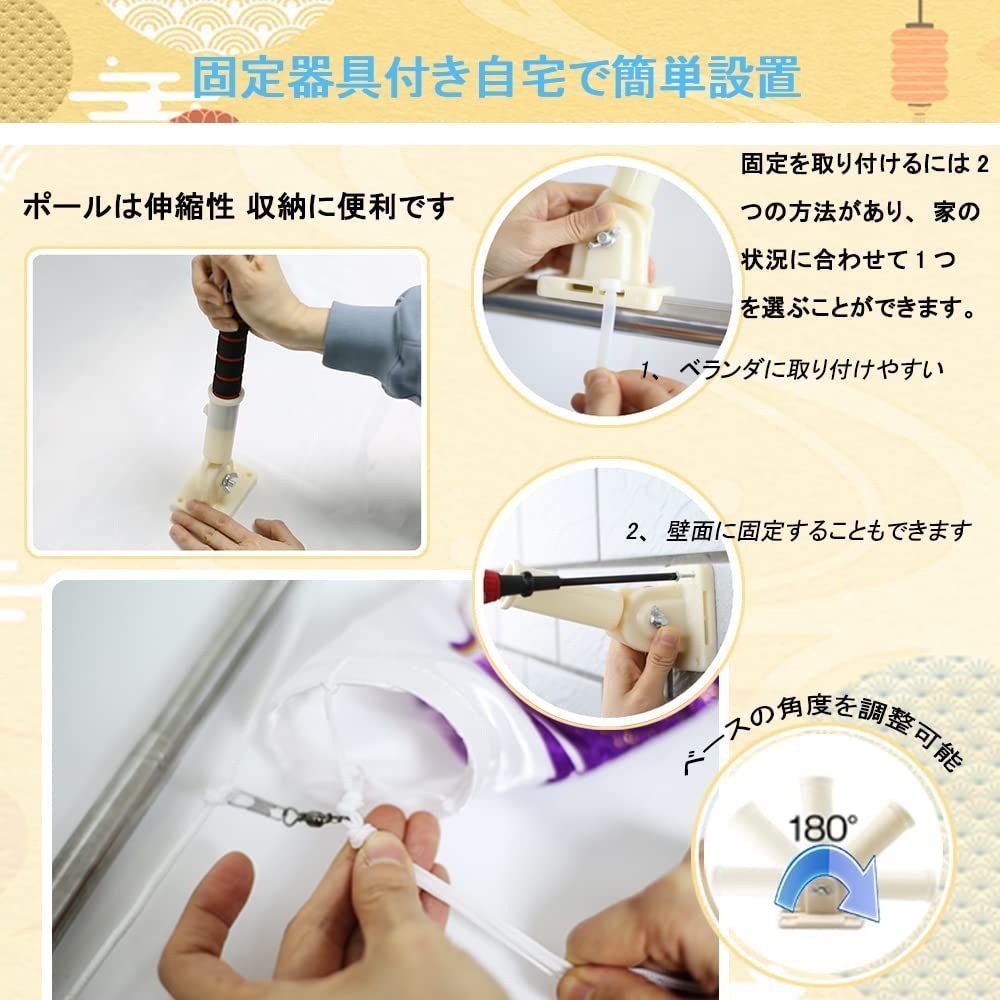 固定器具付き自宅で簡単設置

ポールは伸縮性 収納に便利です

固定を取り付けるには 2 つの方法があり、家の状況に合わせて 1 つを選ぶことができます。

1、ベランダに取り付けやすい

2、壁面に固定することもできます

ベースの角度を調整可能

180°