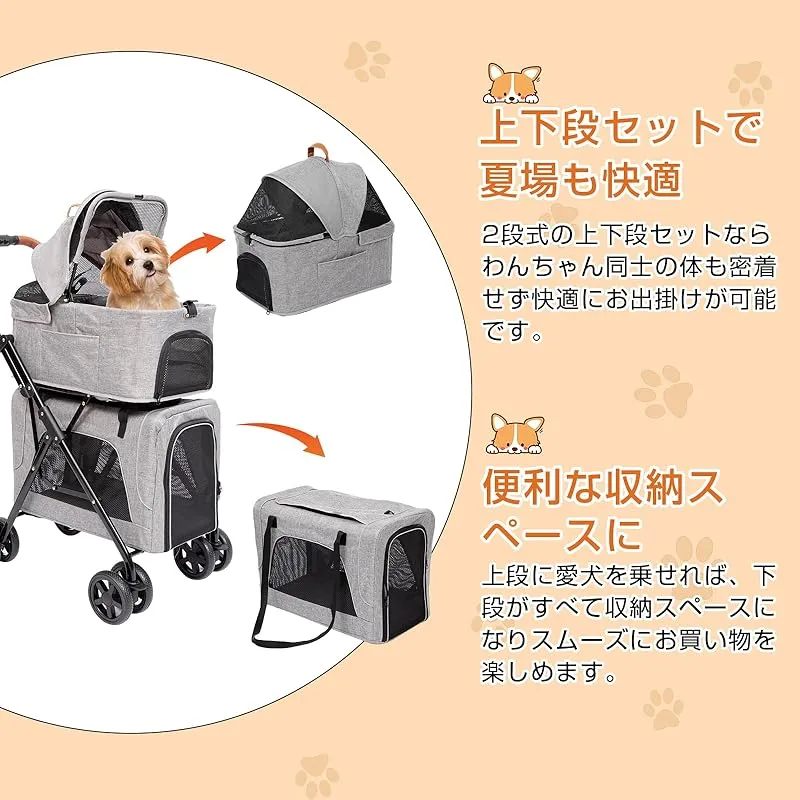 上下段セットで夏場も快適

2段式の上下段セットならわんちゃん同士の体も密着せず快適にお出掛けが可能です。

便利な収納スペースに

上段に愛犬を乗せれば、下段がすべて収納スペースになりスムーズにお買い物を楽しめます。