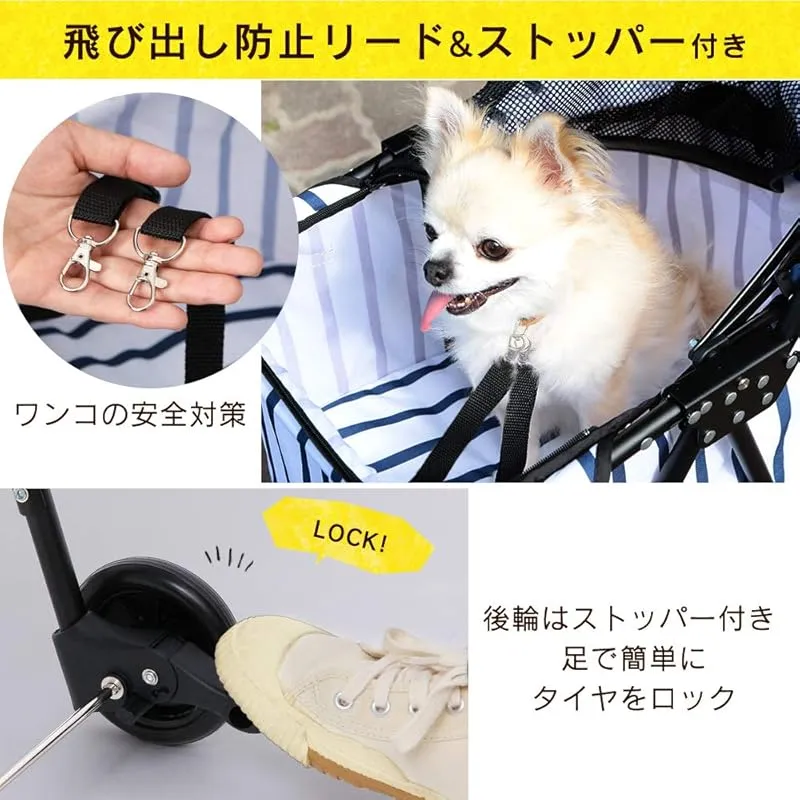 飛び出し防止リード&ストッパー付き

ワンコの安全対策

LOCK!

後輪はストッパー付き
足で簡単に
タイヤをロック