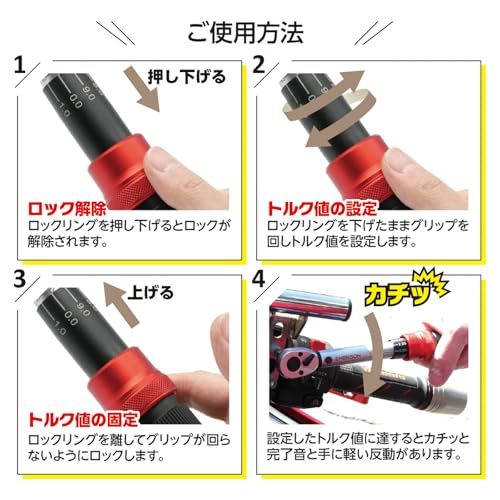 ご使用方法

1
押し下げる
9.0
0.0
1.0
ロック解除
ロックリングを押し下げるとロックが解除されます。

2
トルク値の設定
ロックリングを下げたままグリップを回しトルク値を設定します。

3
上げる
9.0
0.0
1.0
トルク値の固定
ロックリングを離してグリップが回らないようにロックします。

4
カチッ
設定したトルク値に達するとカチッと完了音と手に軽い反動があります。