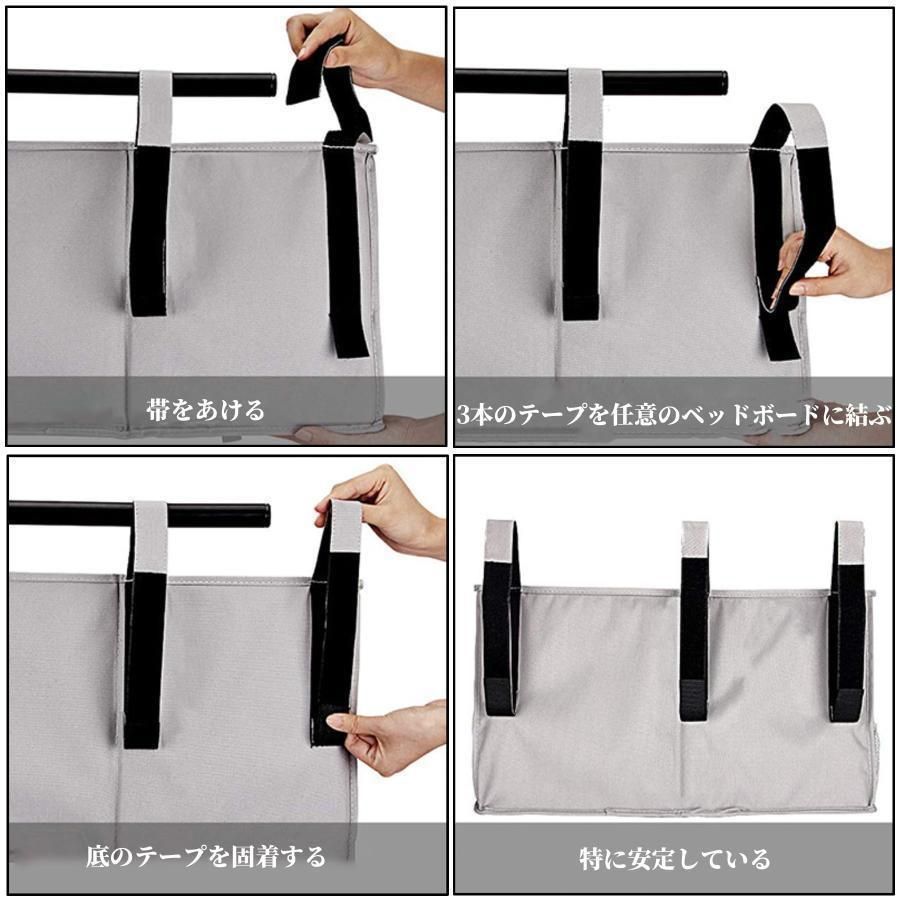 帯をあける

3本のテープを任意のベッドボードに結ぶ

底のテープを固着する

特に安定している