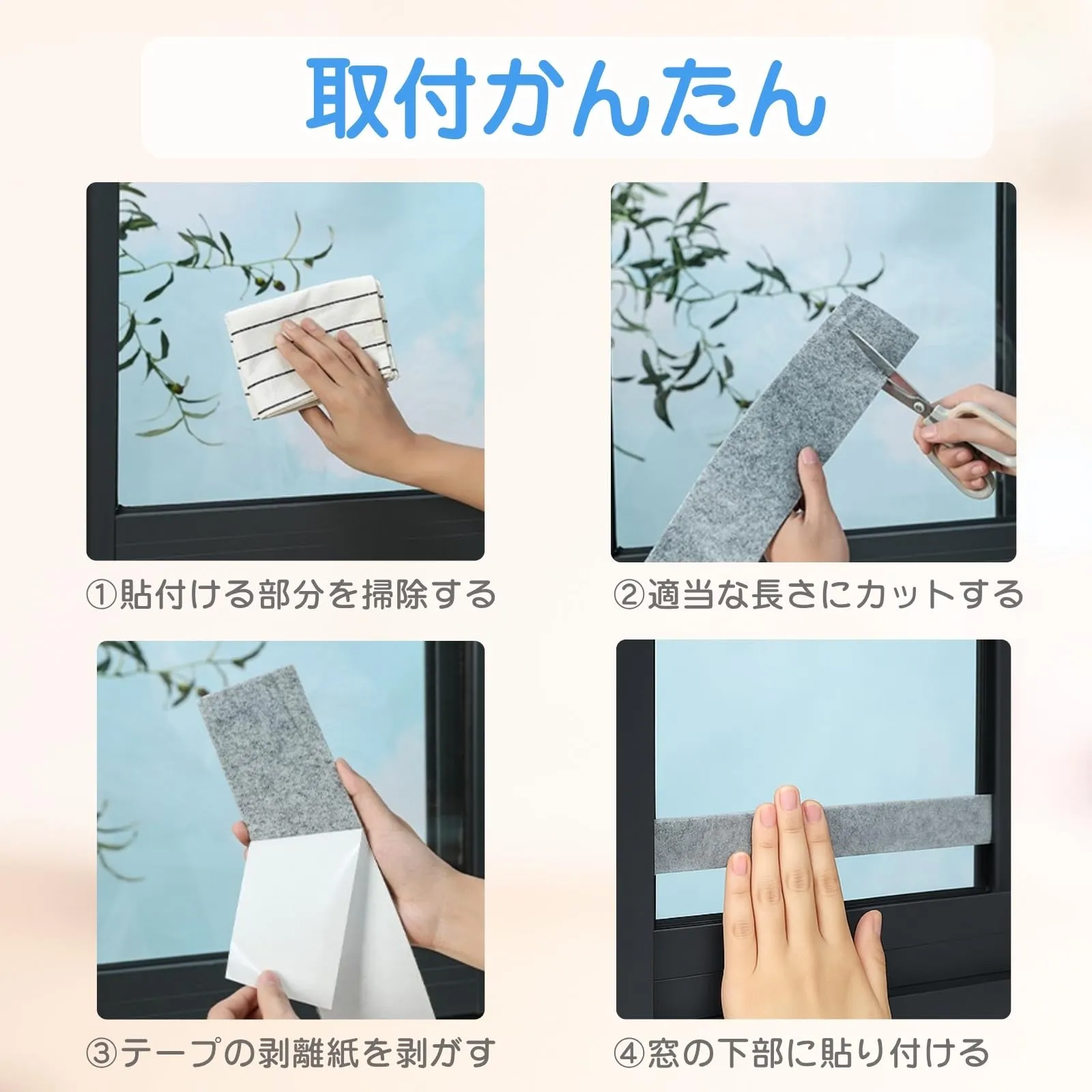 取付かんたん

①貼付ける部分を掃除する

②適当な長さにカットする

③テープの剥離紙を剥がす

④窓の下部に貼り付ける