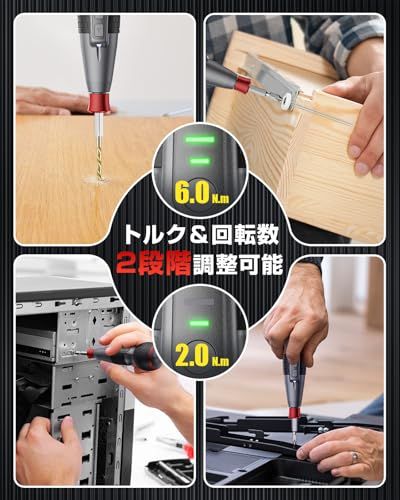 6.0 N.m

トルク＆回転数
2段階調整可能

2.0 N.m