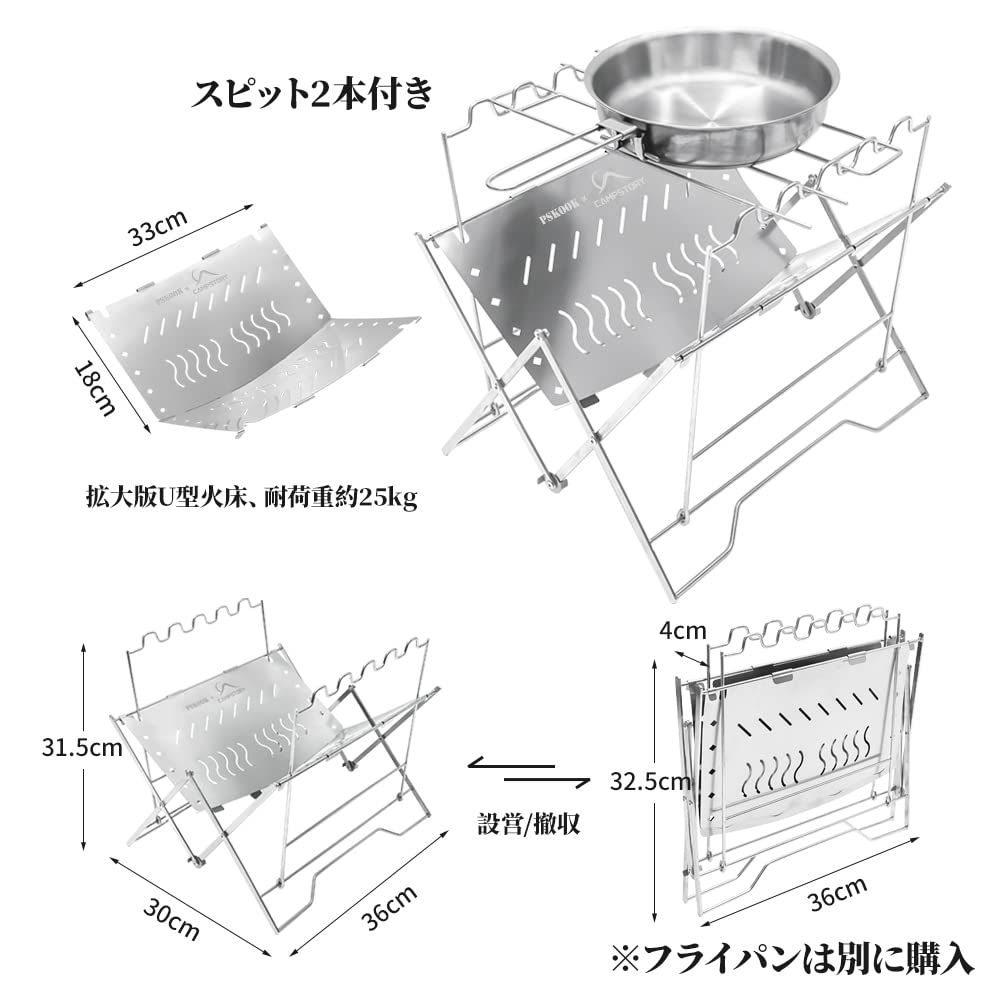 スピット2本付き

PSKOOK × CAMPSTORY

33cm

18cm

PSKOOK × CAMPSTORY

拡大版U型火床、耐荷重約25kg

31.5cm

PSKOOK × CAMPSTORY

30cm

36cm

設営/撤収

4cm

32.5cm

36cm

※フライパンは別に購入